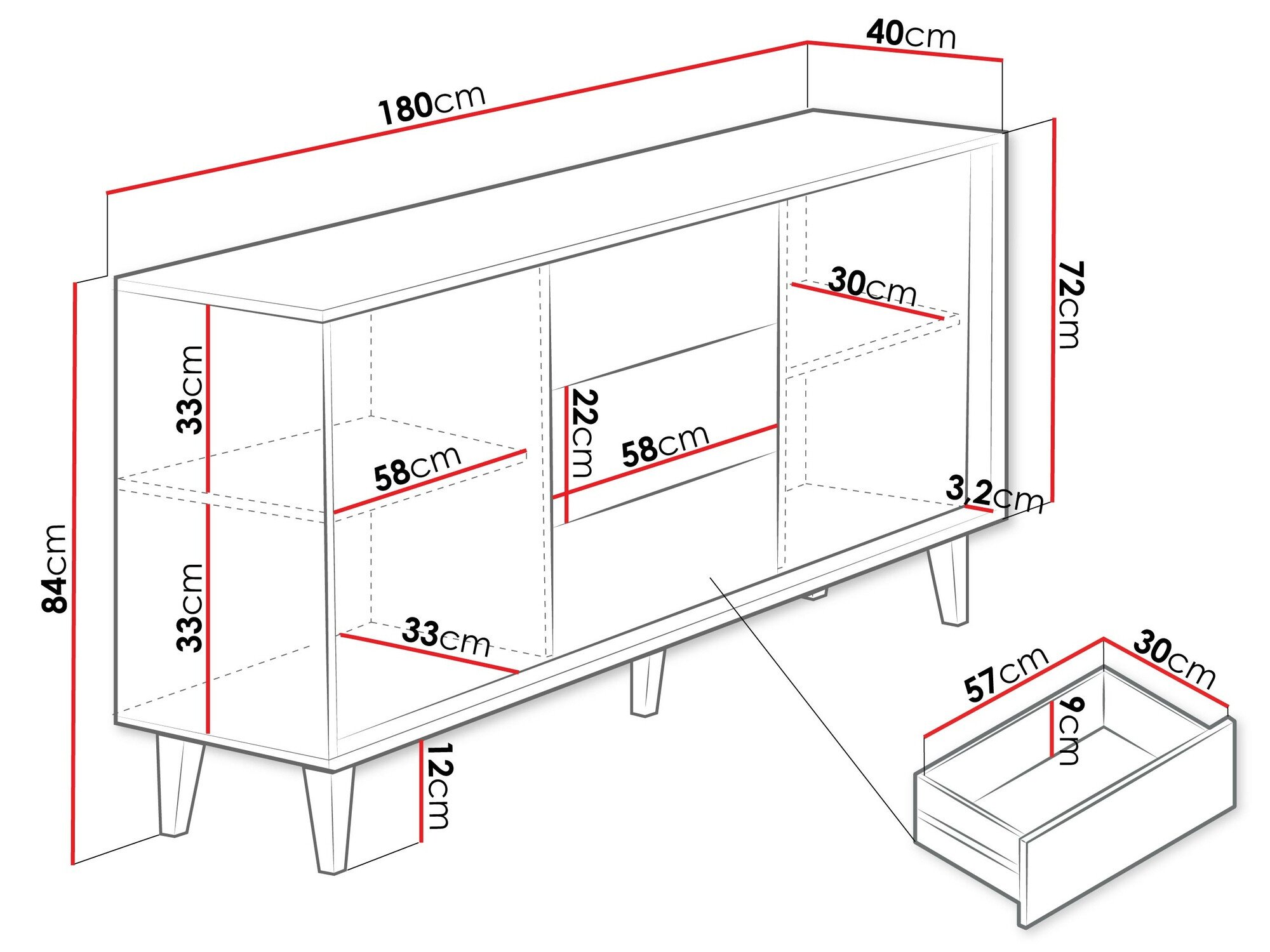 40cm
180cm
72cm
30cm
33cm
22cm
58cm
58cm
3,2cm
84cm
33cm
33cm
12cm
57cm
30cm
9cm