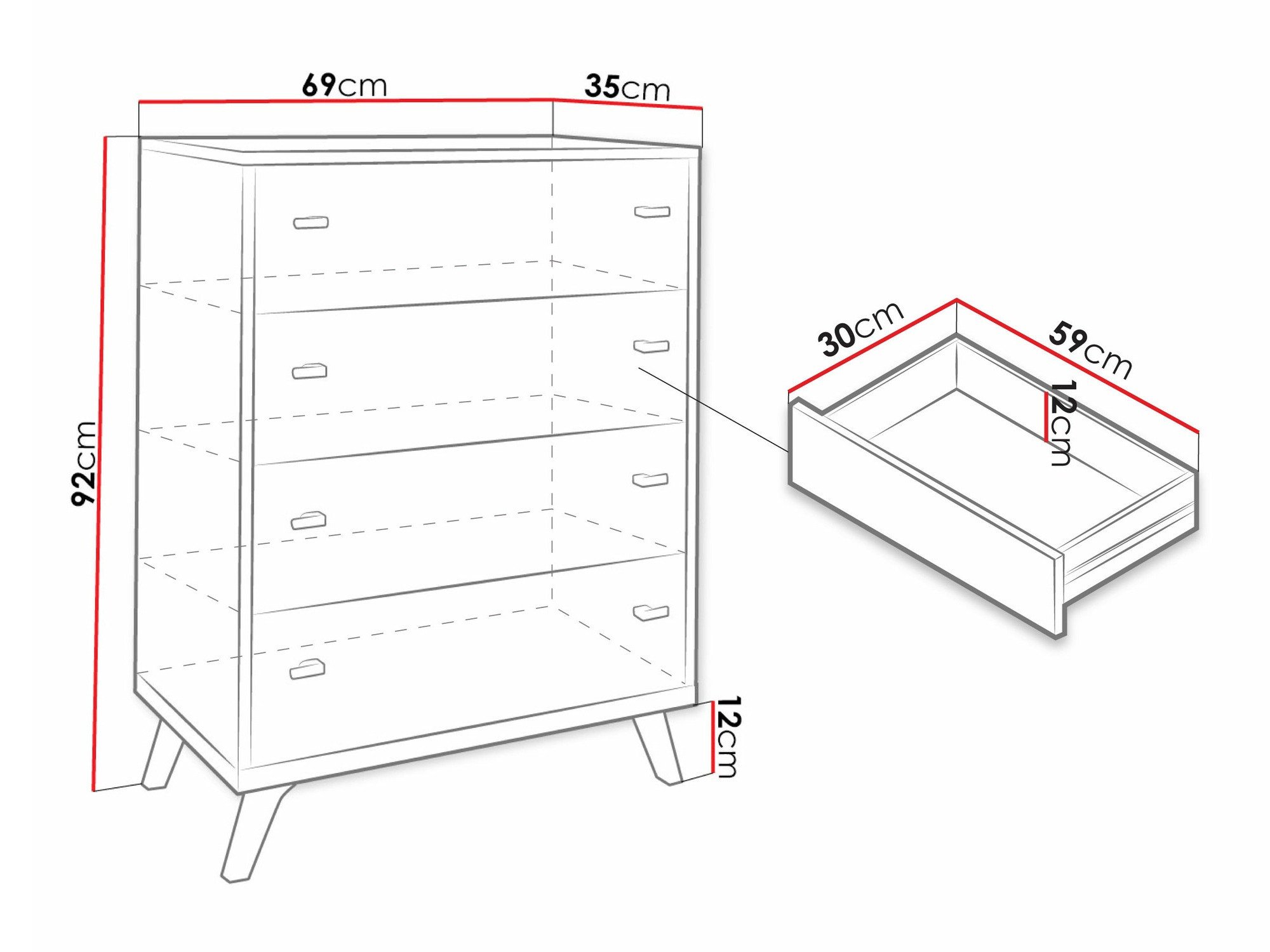 69cm
35cm
92cm
12cm
30cm
59cm
12cm