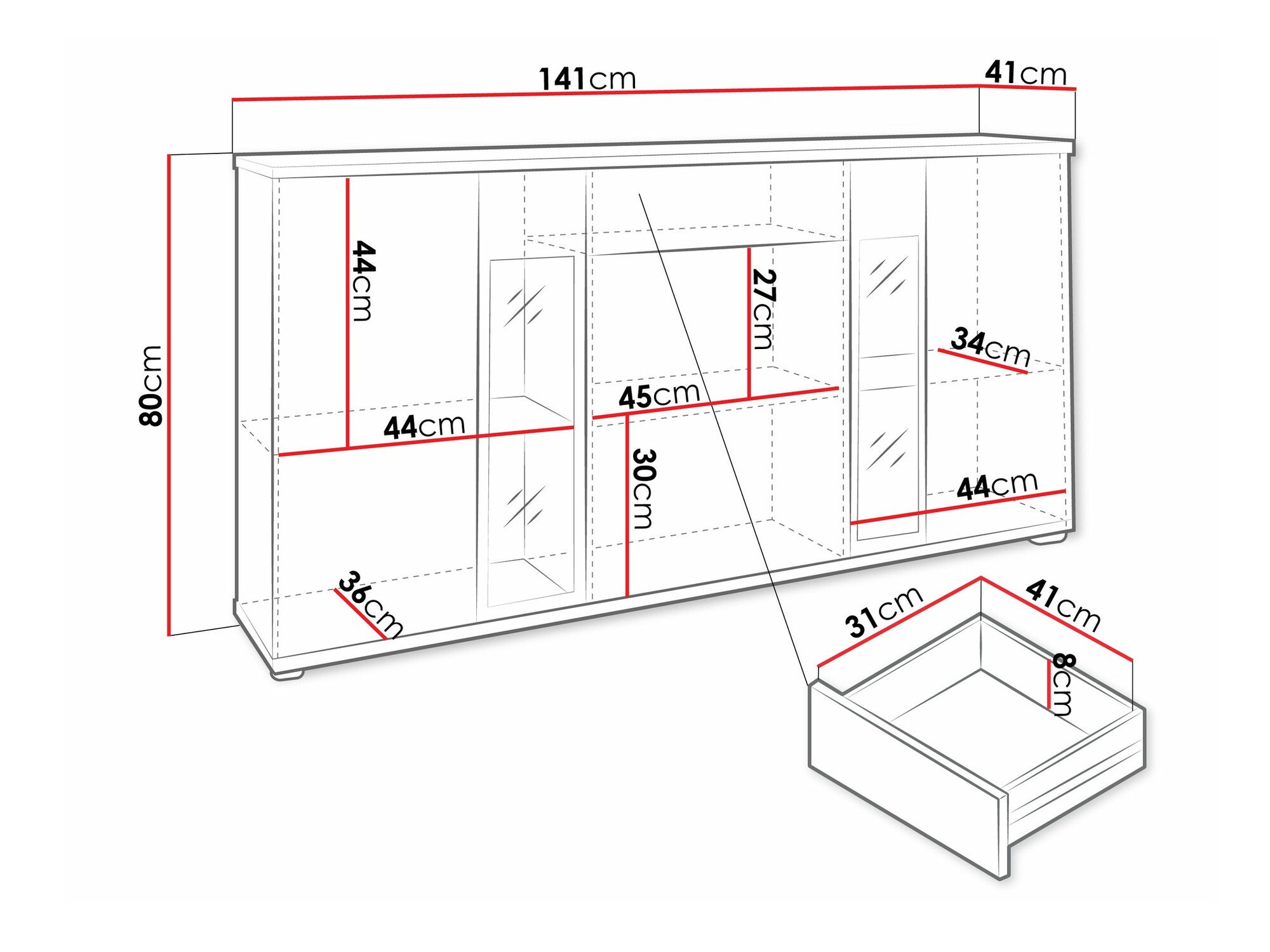 141cm
41cm
80cm
44cm
27cm
34cm
45cm
44cm
30cm
44cm
36cm
31cm
41cm
8cm