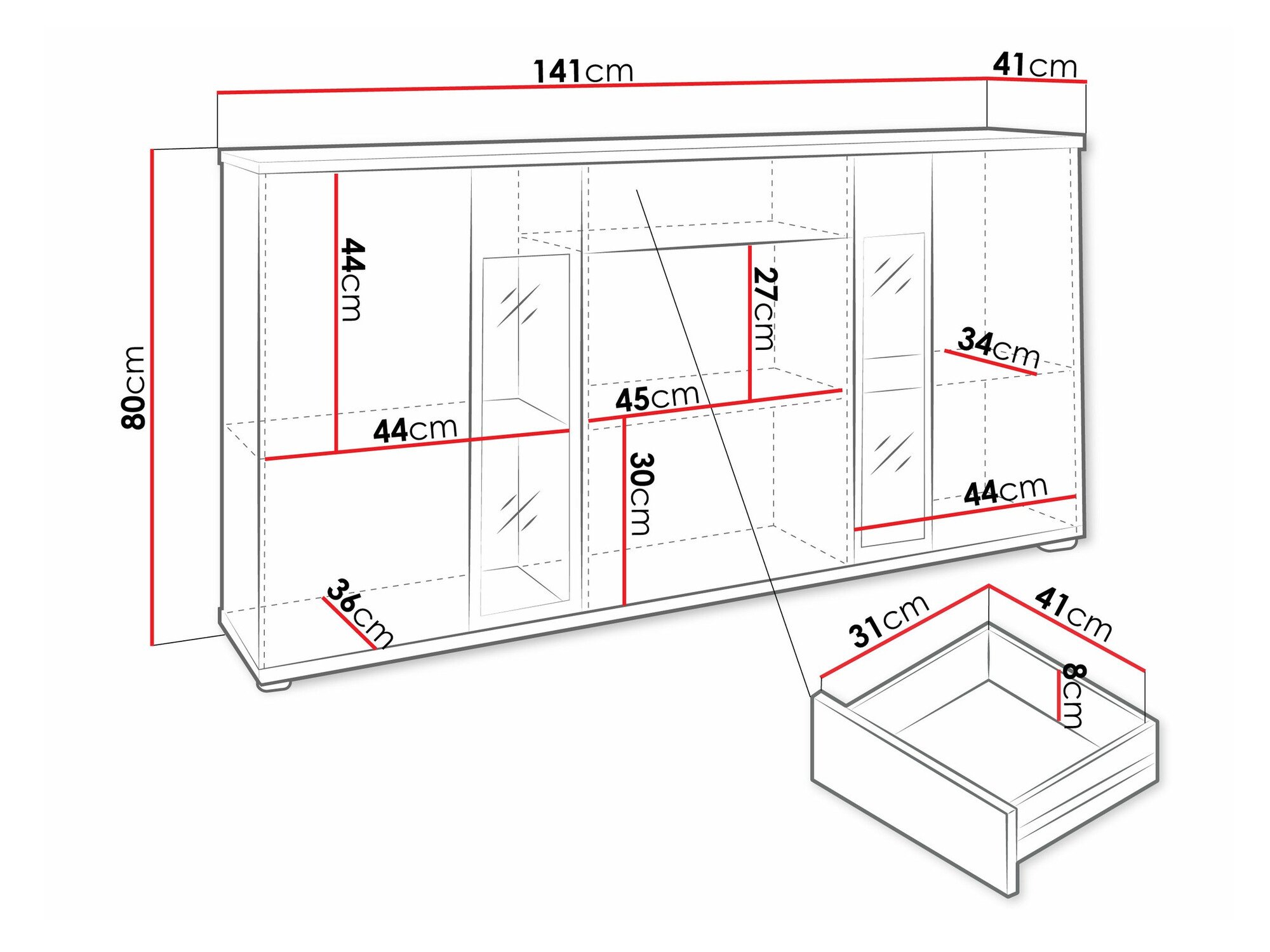 141cm
41cm
80cm
44cm
27cm
34cm
45cm
44cm
30cm
44cm
36cm
31cm
41cm
8cm