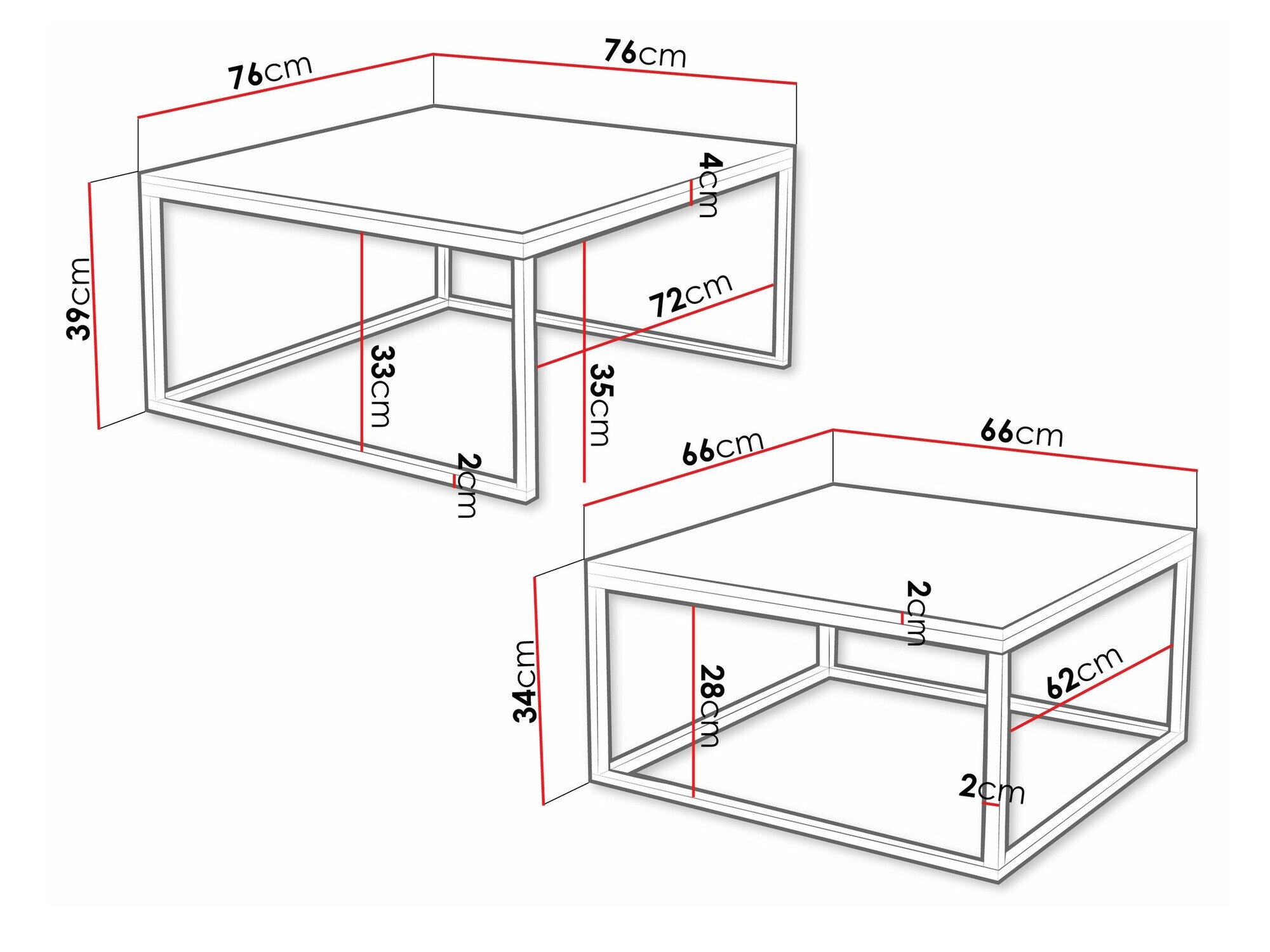 76cm
76cm
4cm
39cm
72cm
33cm
35cm
2cm
66cm
66cm
2cm
34cm
28cm
62cm
2cm