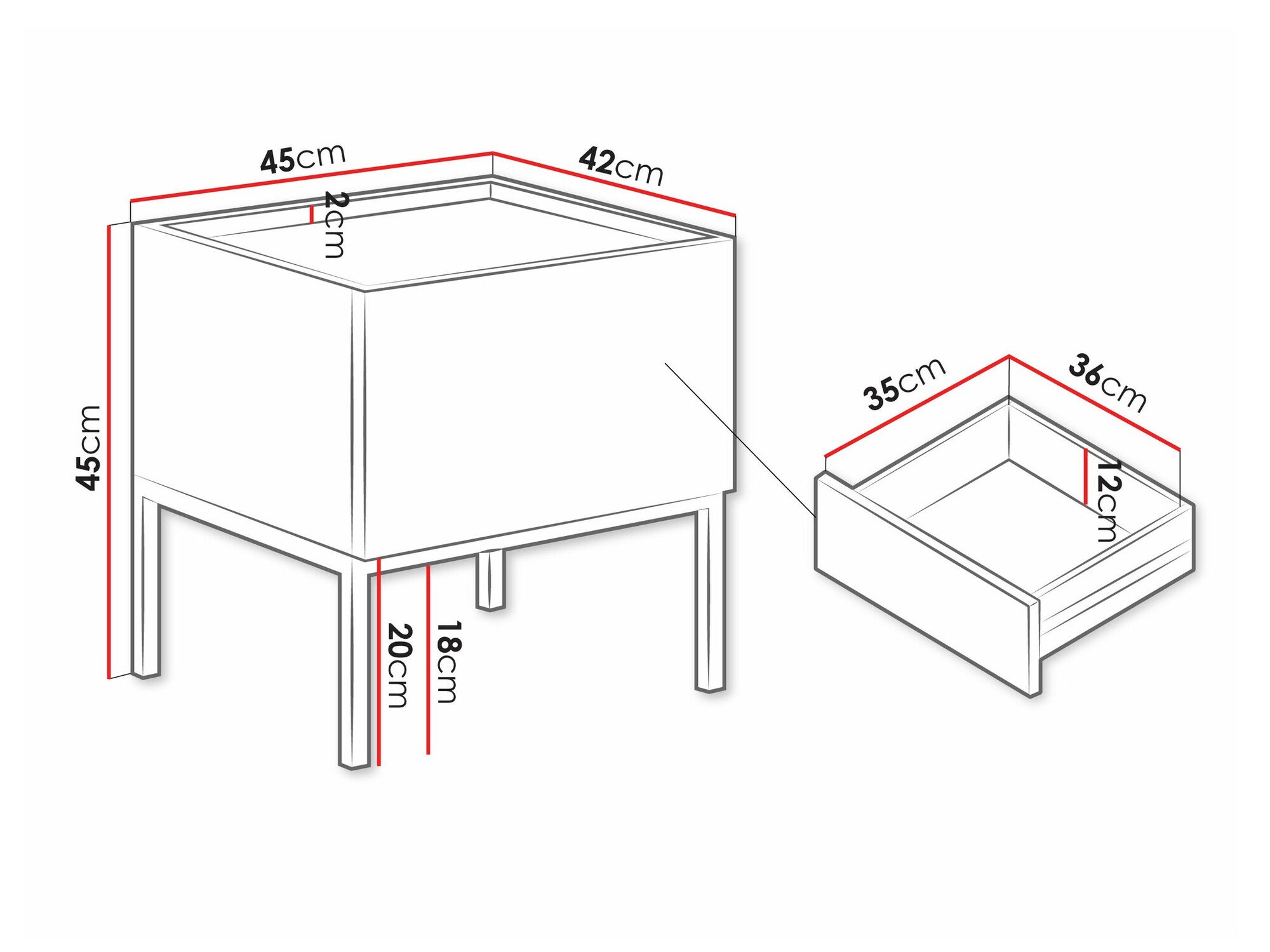 45cm
42cm
2cm
45cm
20cm
18cm
35cm
36cm
12cm