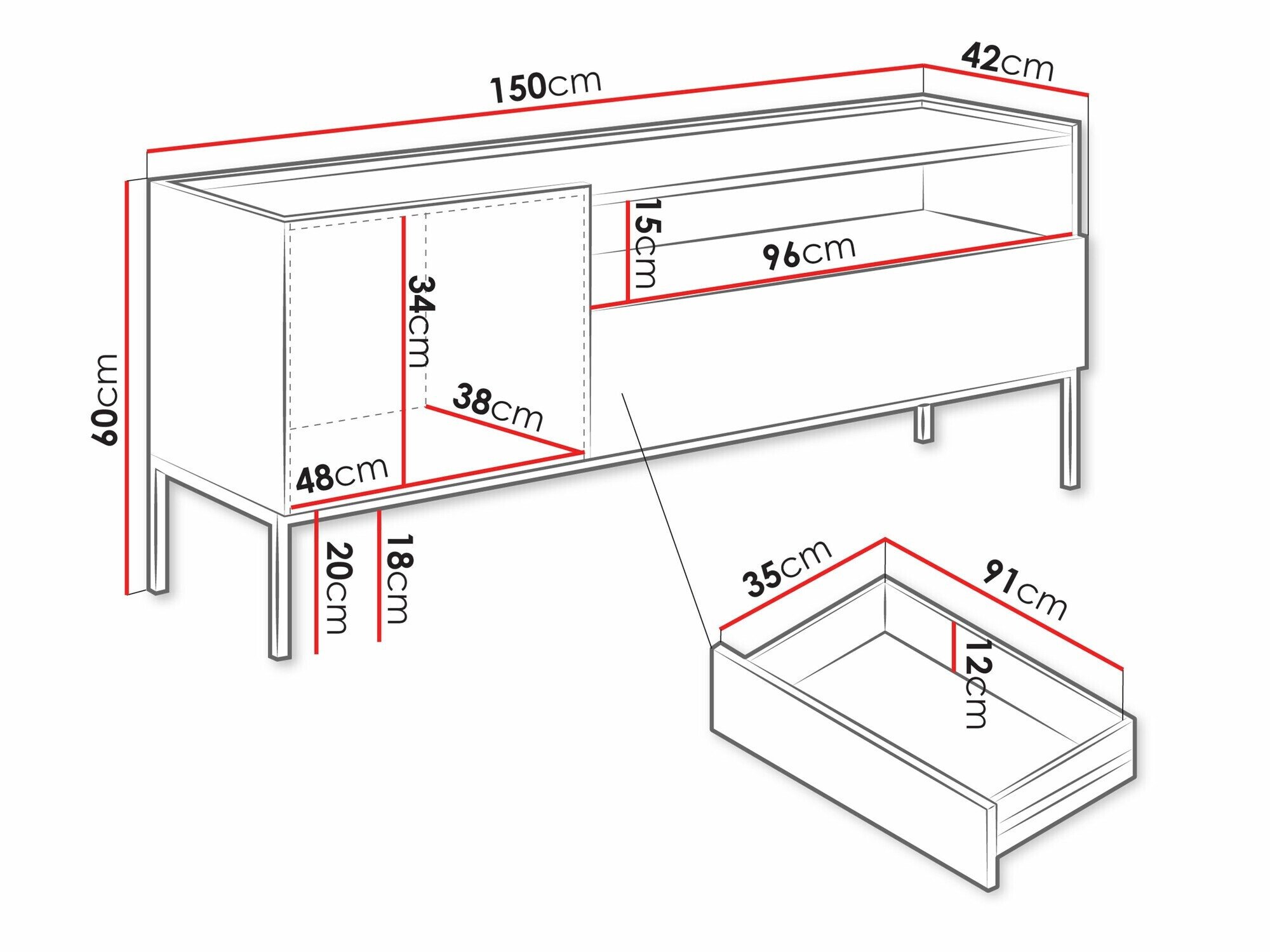 150cm
42cm
60cm
15cm
96cm
34cm
38cm
48cm
20cm
18cm
35cm
91cm
12cm