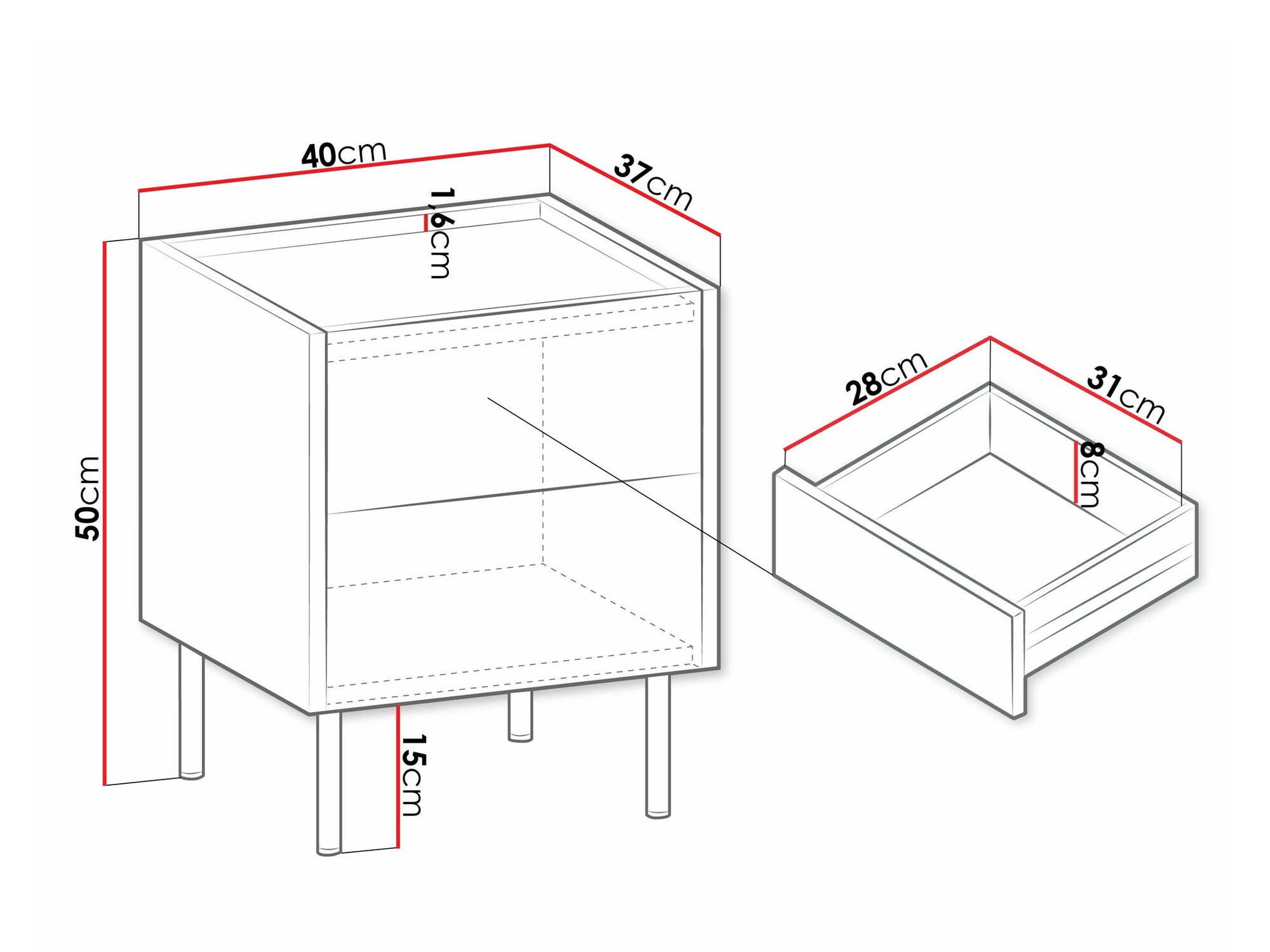 40cm
37cm
1,6cm
50cm
15cm
28cm
31cm
8cm