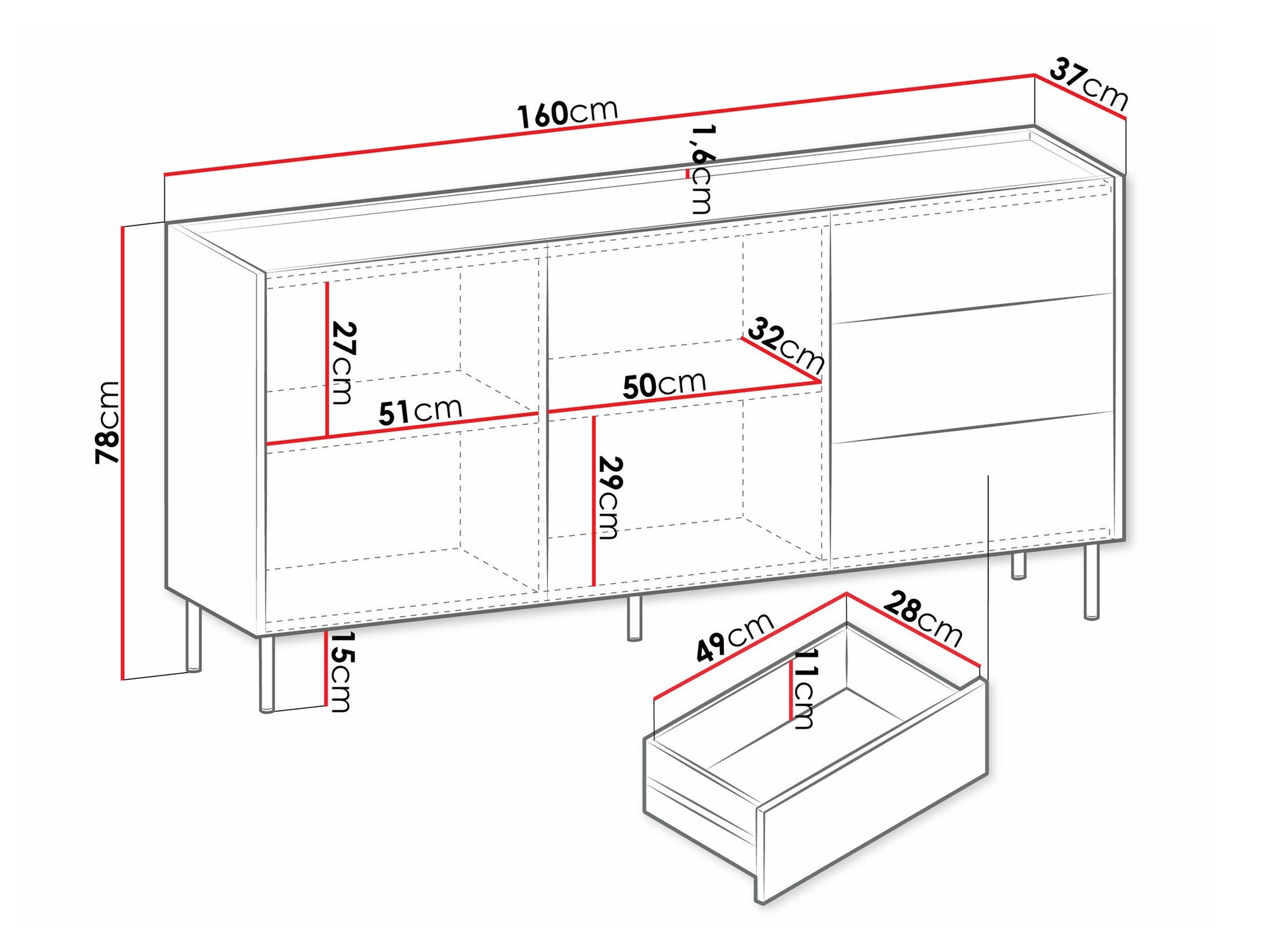 160cm
37cm
1,6cm
78cm
27cm
51cm
32cm
50cm
29cm
15cm
49cm
28cm
11cm