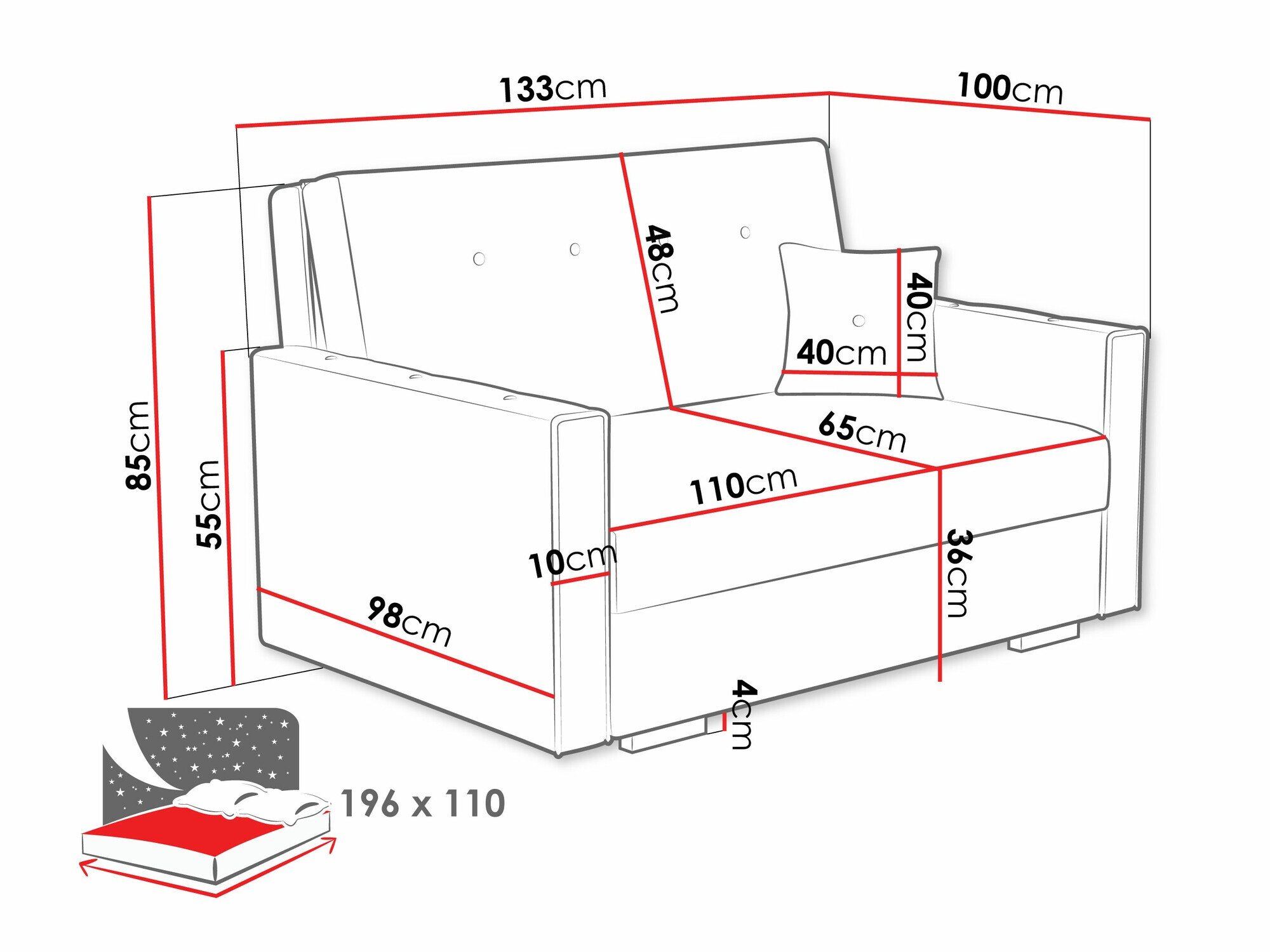 133cm
100cm
48cm
40cm
40cm
85cm
55cm
65cm
110cm
10cm
36cm
98cm
4cm
196 x 110