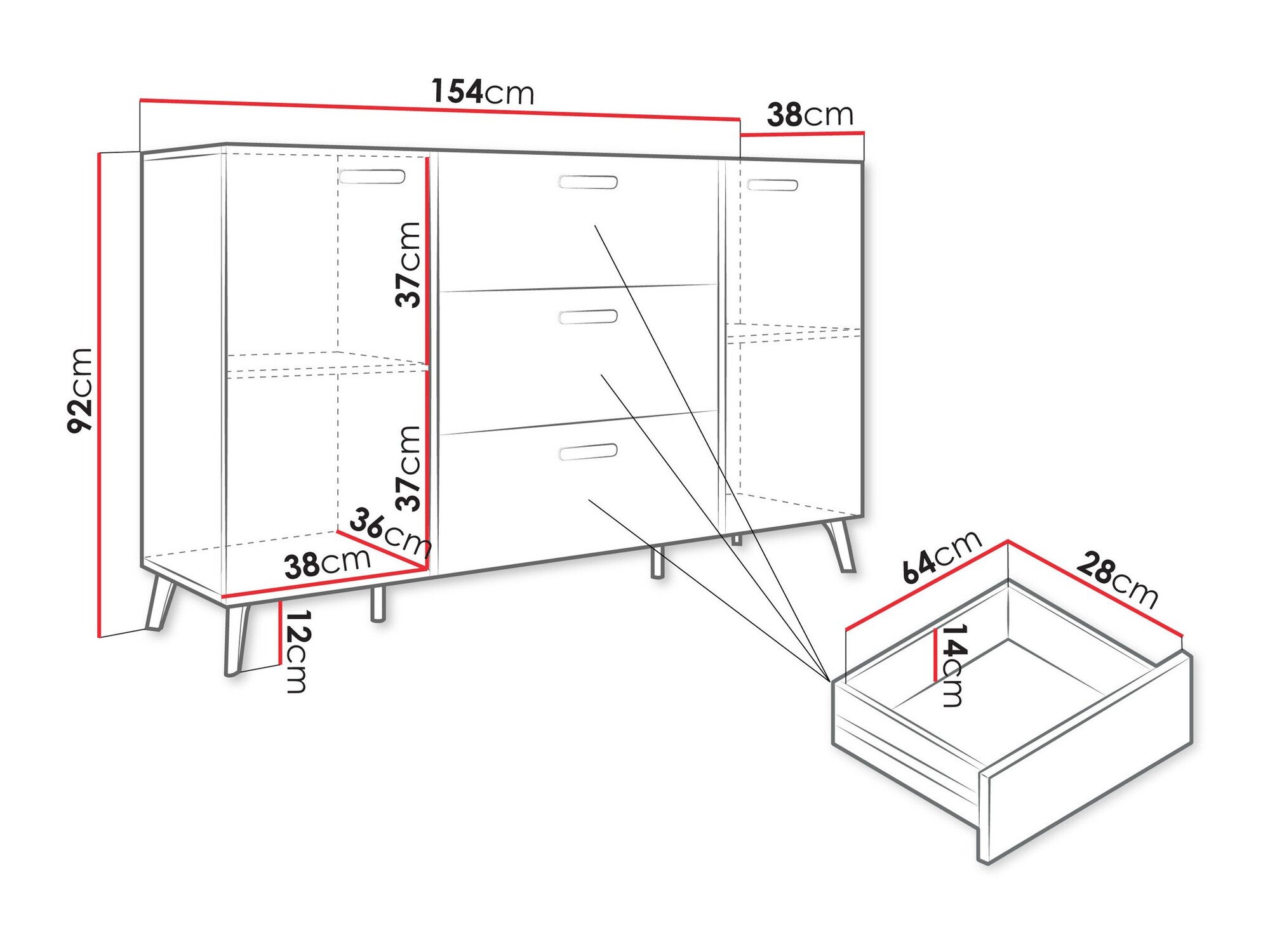 154cm
38cm
92cm
37cm
37cm
36cm
38cm
12cm
64cm
28cm
14cm