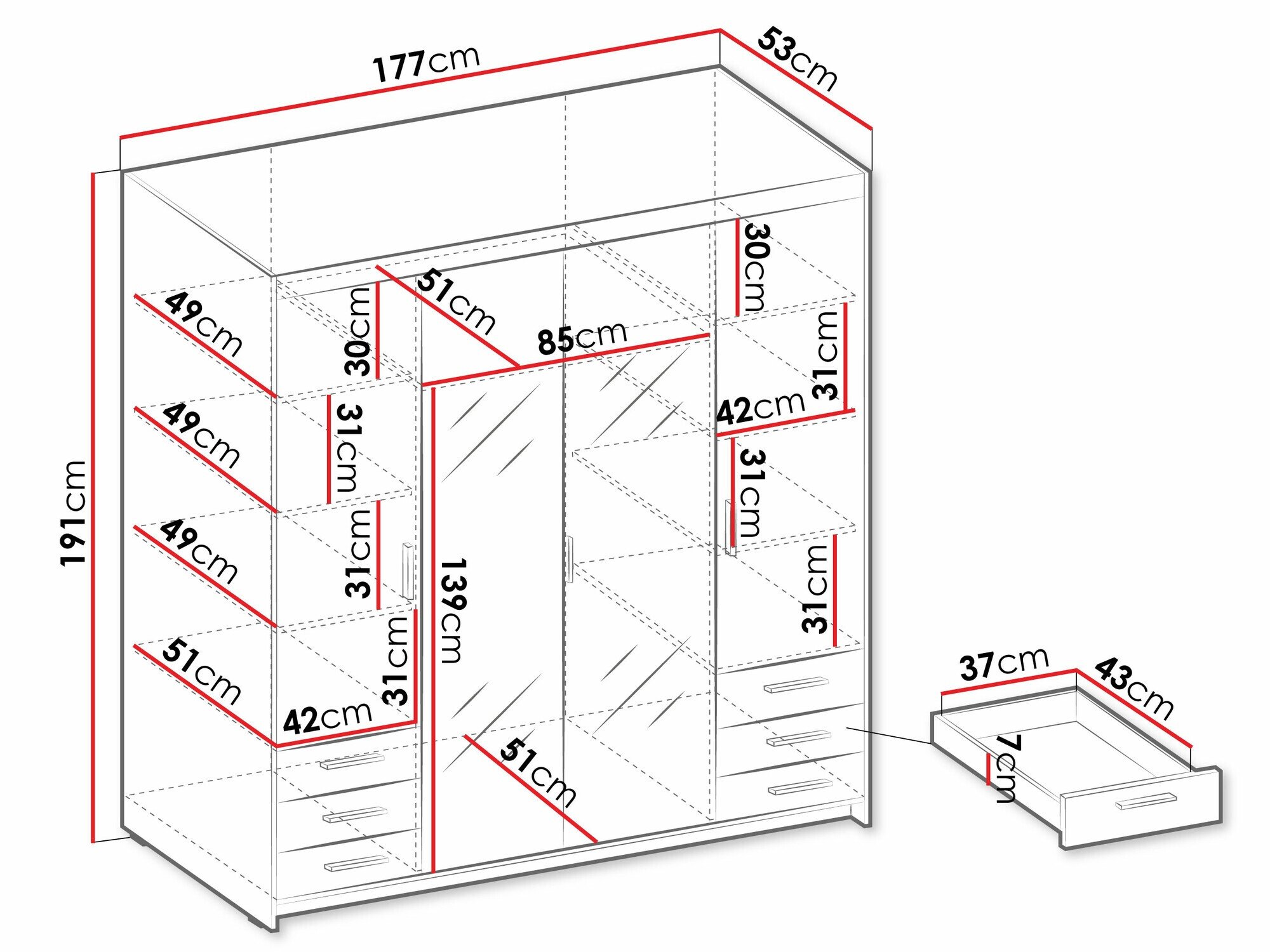 177cm
53cm
191cm
49cm
49cm
49cm
51cm
30cm
31cm
31cm
31cm
42cm
51cm
85cm
139cm
51cm
30cm
31cm
42cm
31cm
31cm
37cm
43cm
7cm