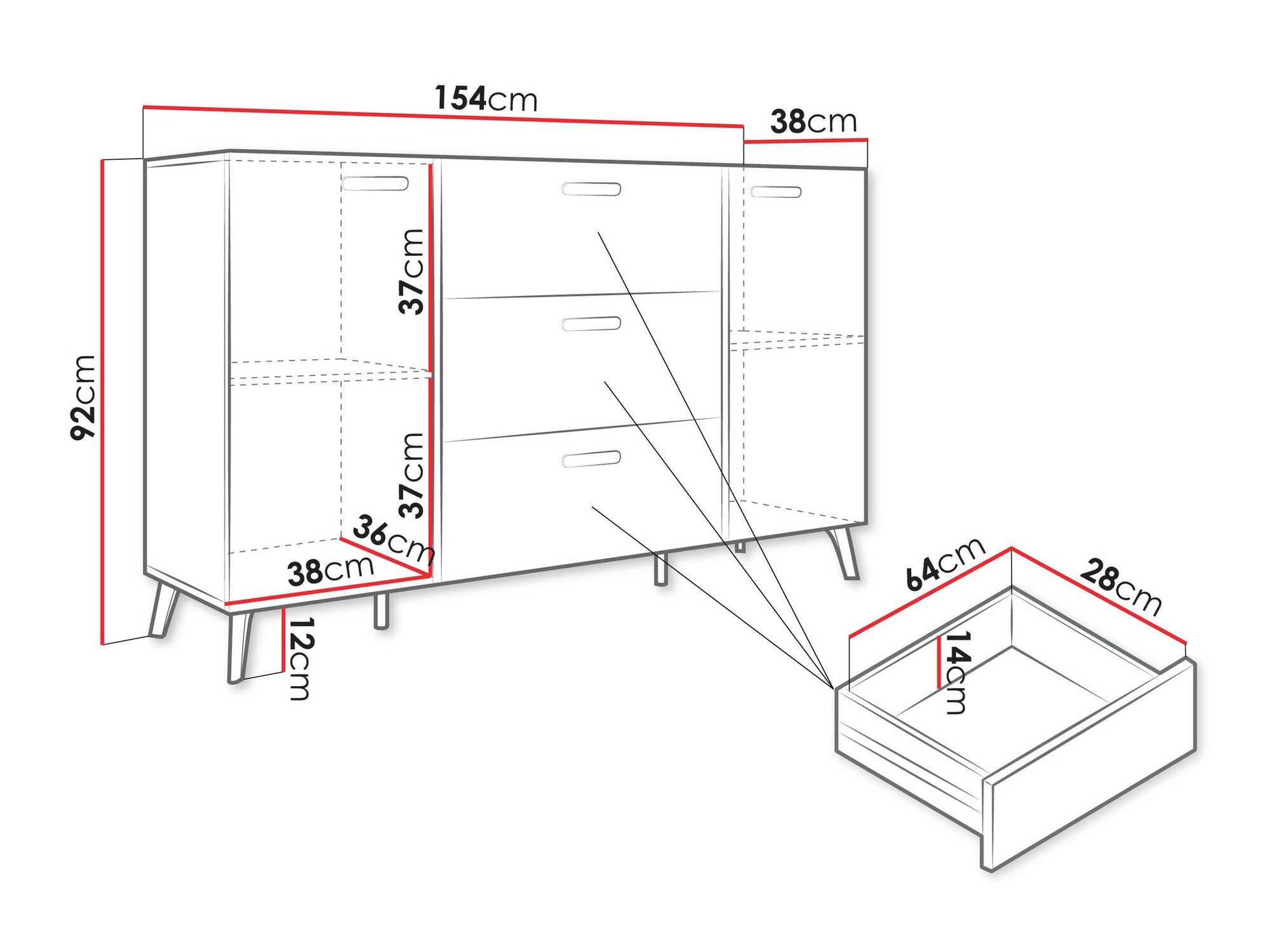 154cm
38cm
92cm
37cm
37cm
36cm
38cm
12cm
64cm
28cm
14cm