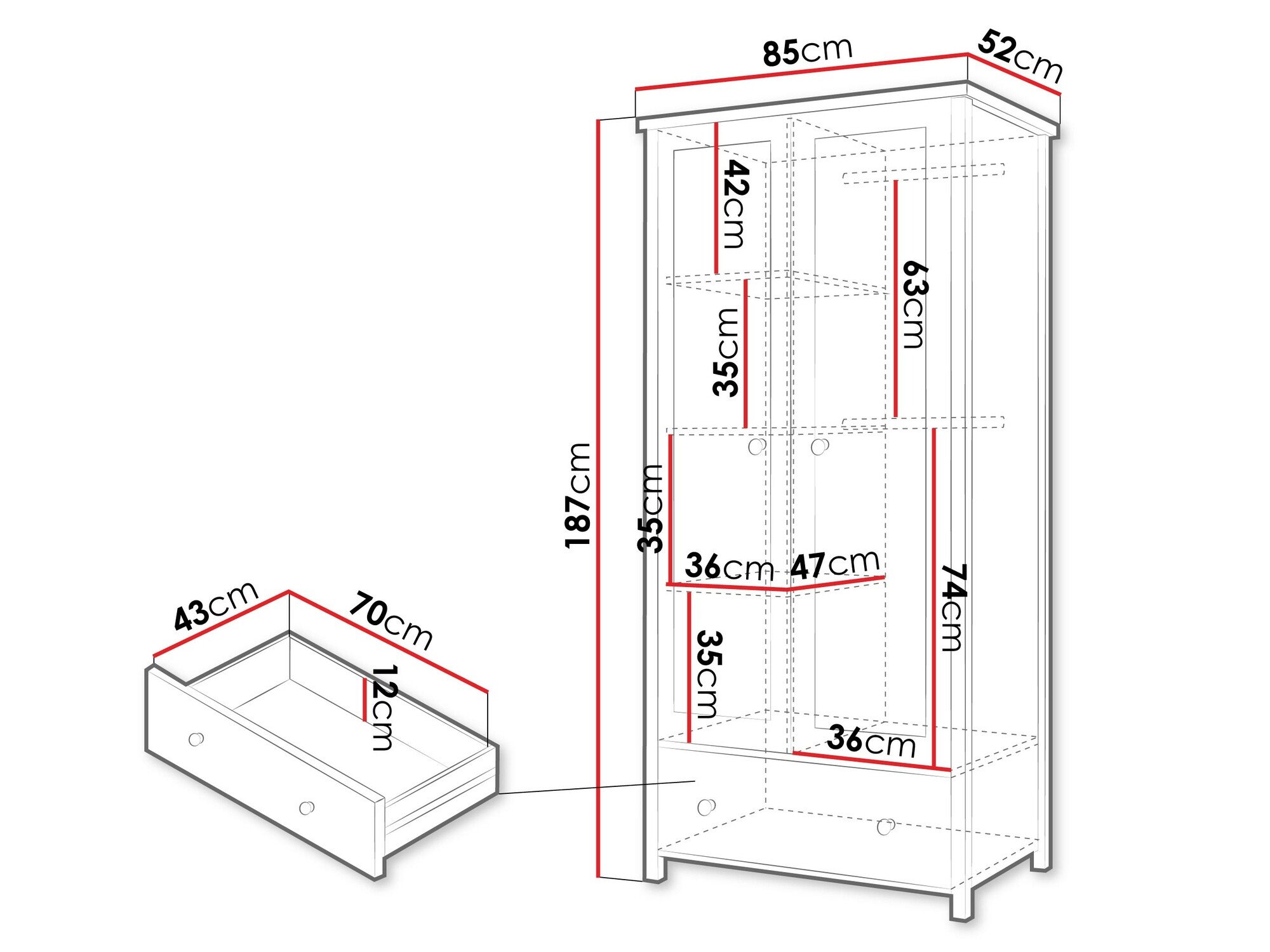 85cm
52cm
42cm
63cm
35cm
187cm
35cm
36cm
47cm
74cm
35cm
36cm
43cm
70cm
12cm