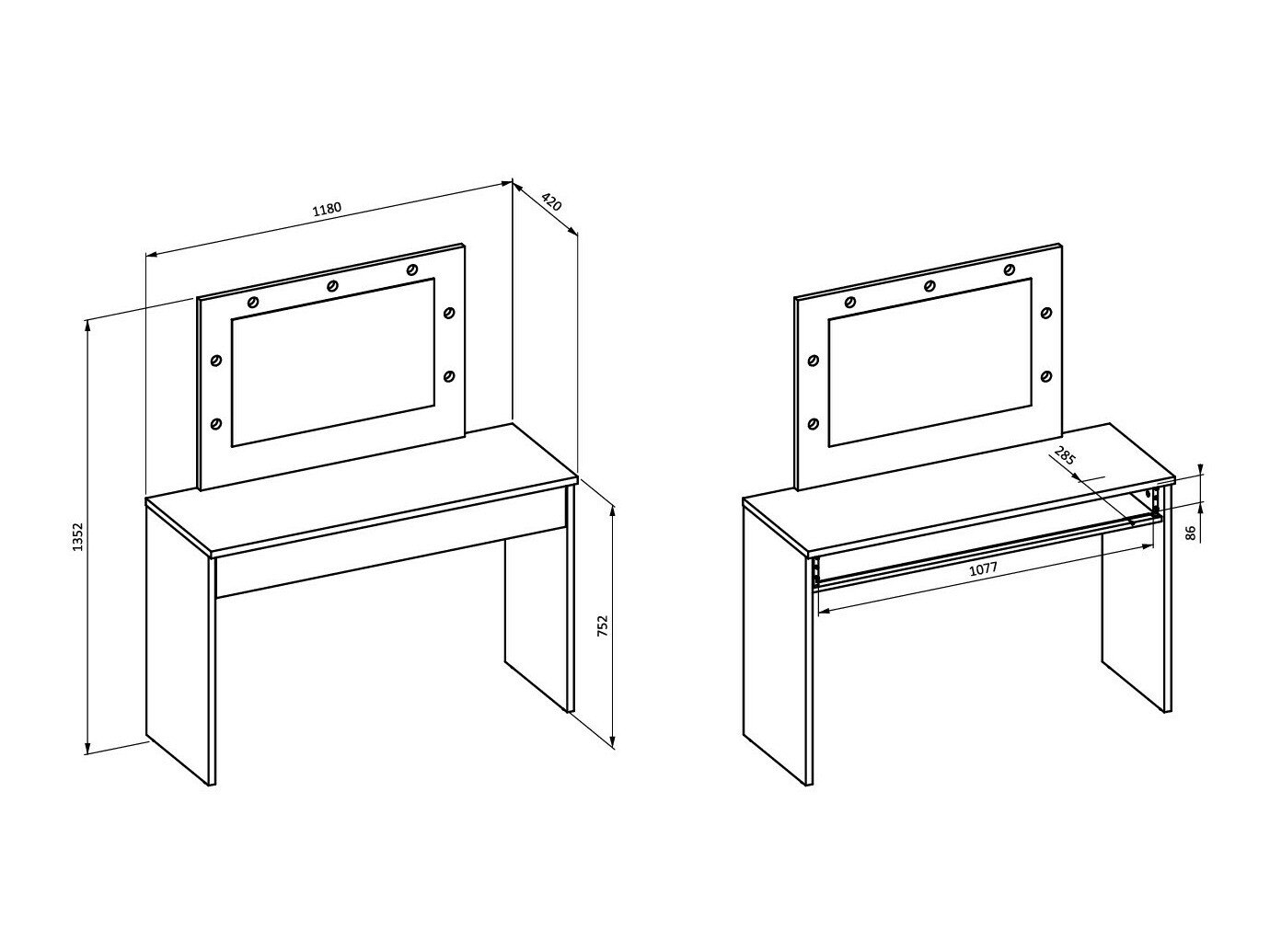 1180

420

1352

752

285

86

1077