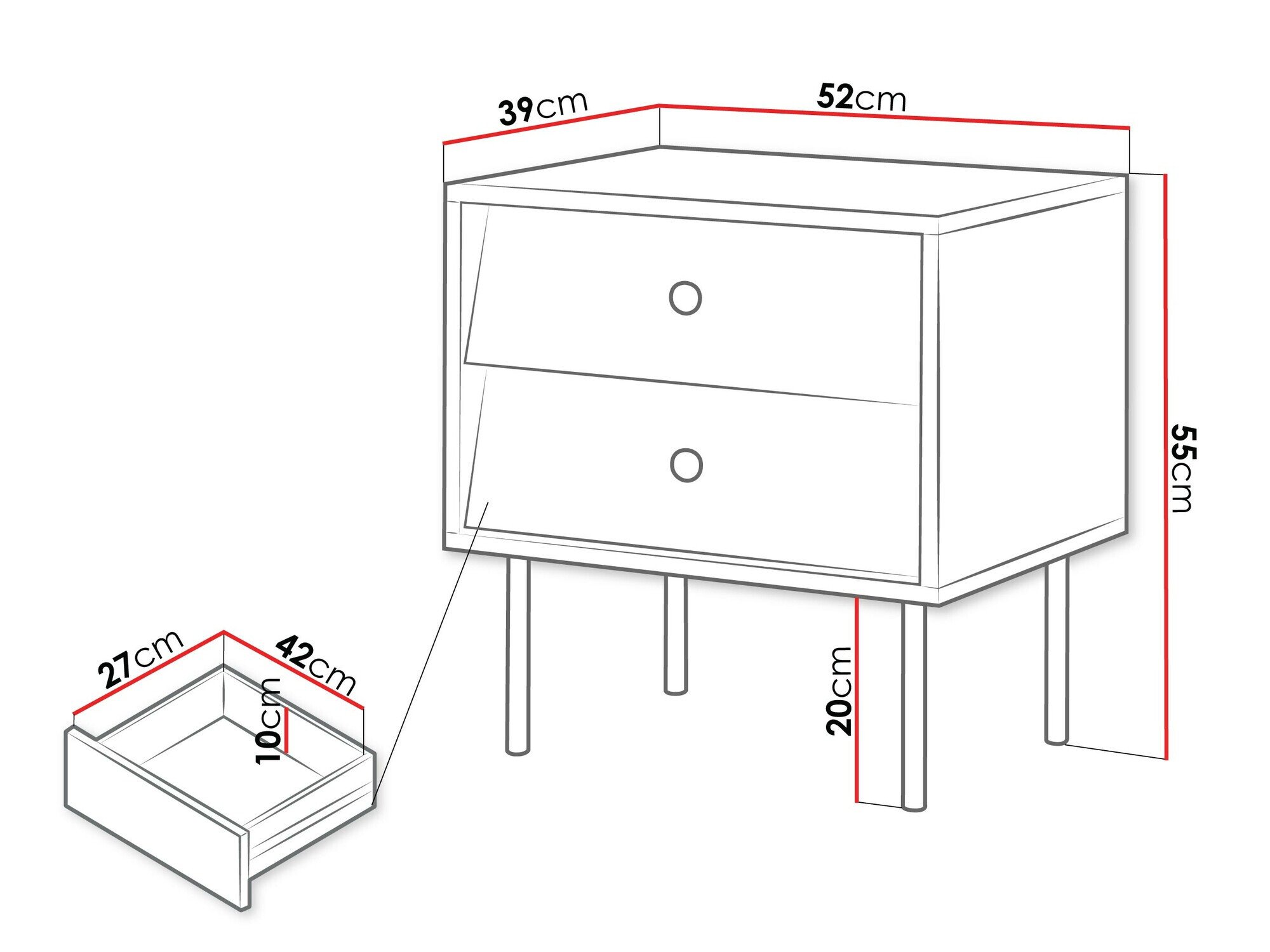 39cm
52cm
55cm
20cm
27cm
42cm
10cm