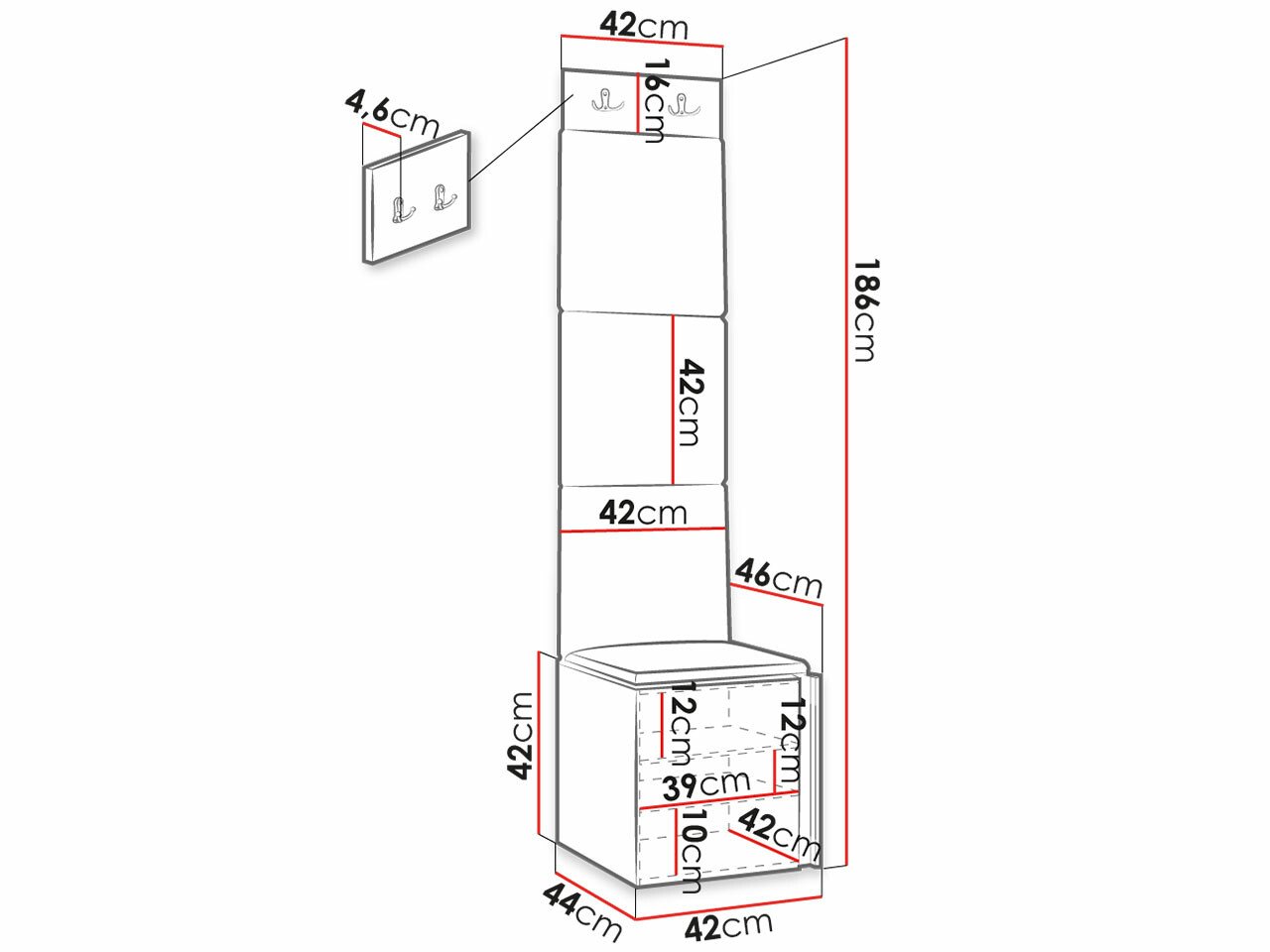 42cm
4,6cm
16cm
186cm
42cm
42cm
46cm
42cm
12cm
12cm
39cm
10cm
42cm
44cm
42cm