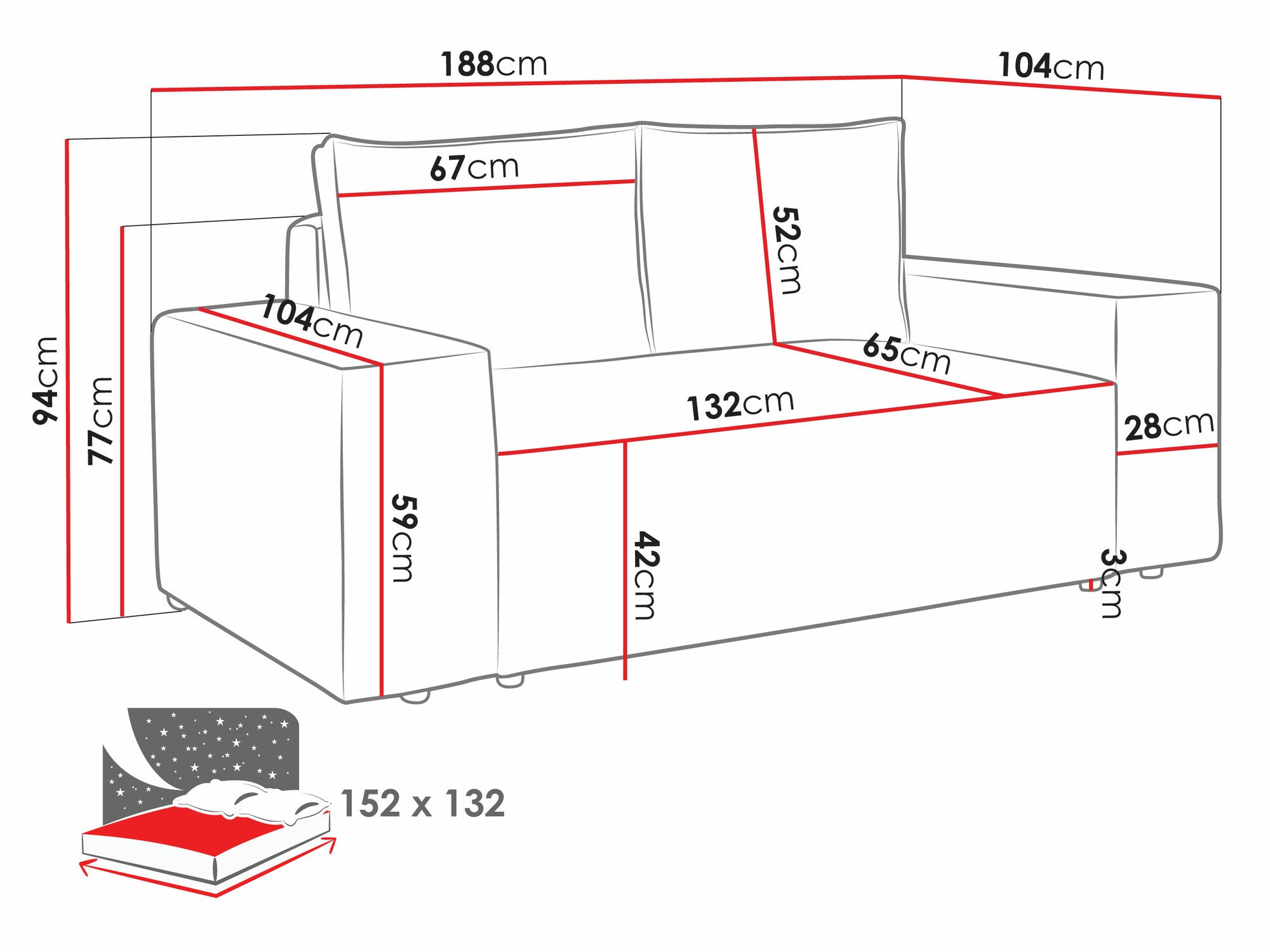 188cm
104cm
67cm
52cm
94cm
77cm
104cm
65cm
132cm
28cm
59cm
42cm
3cm
152 x 132