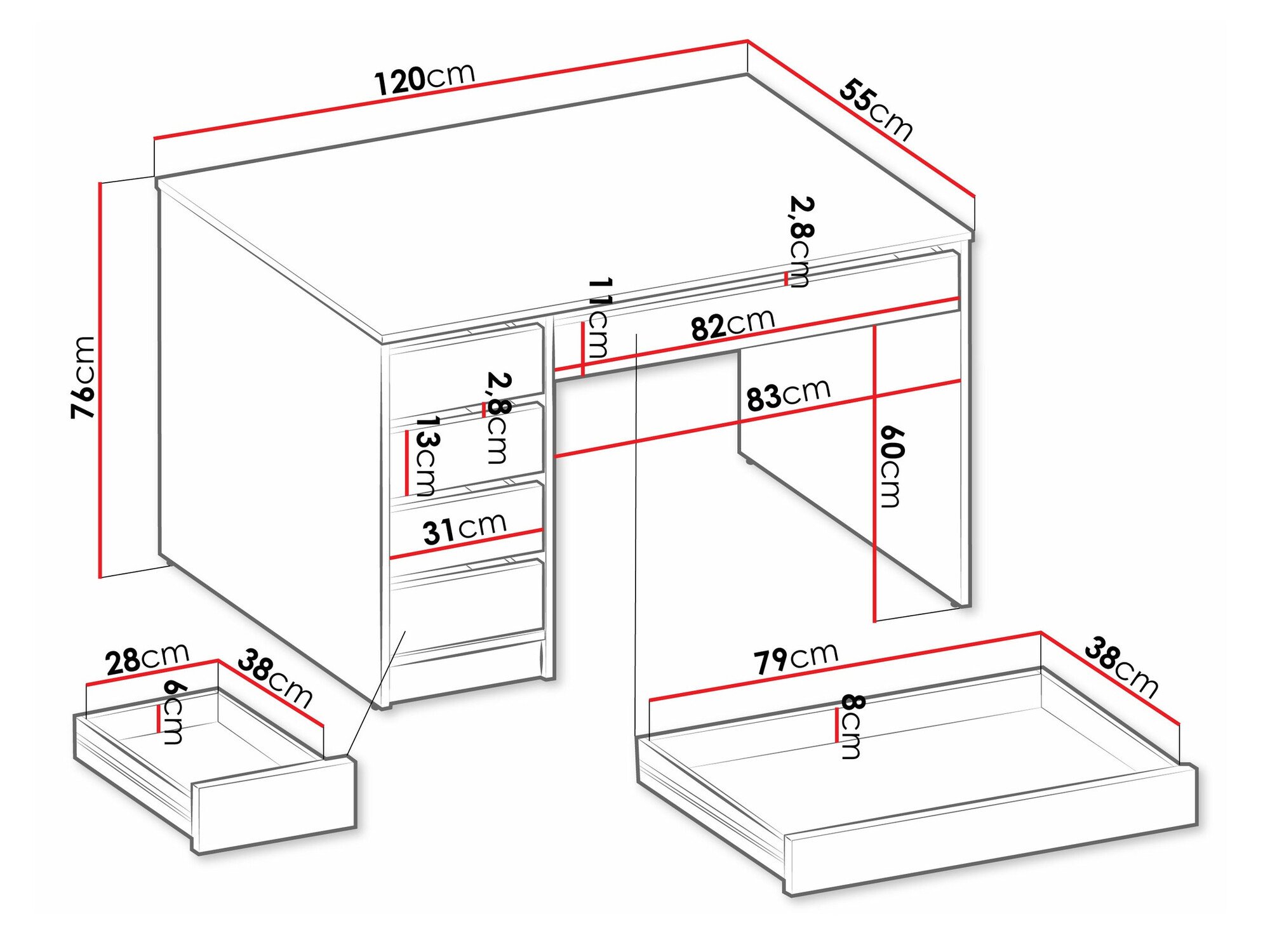 120cm
55cm
76cm
2,8cm
11cm
82cm
2,8cm
13cm
83cm
60cm
31cm
28cm
38cm
6cm
79cm
38cm
8cm