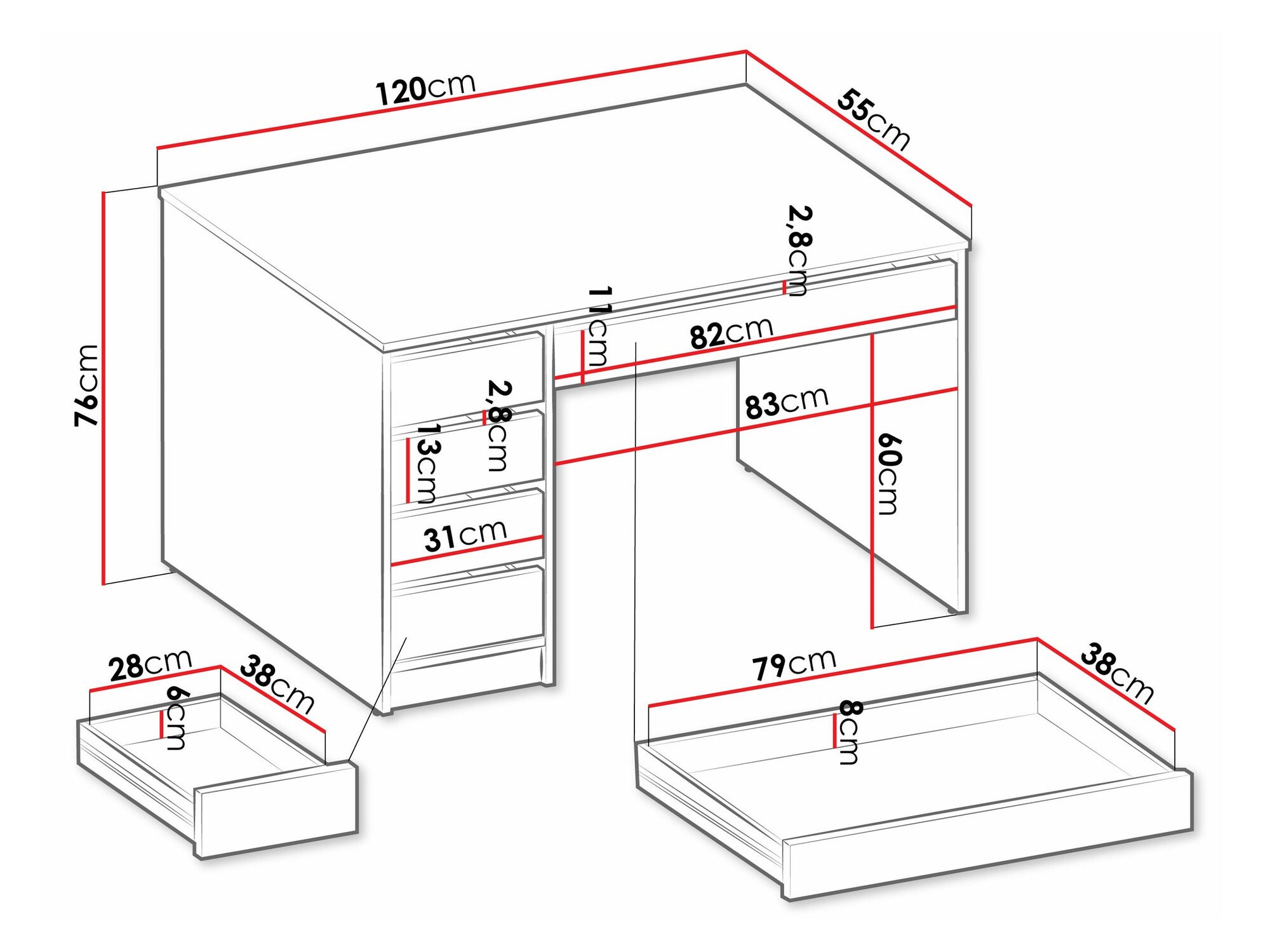 120cm
55cm
76cm
2,8cm
11cm
82cm
2,8cm
13cm
83cm
60cm
31cm
28cm
38cm
6cm
79cm
38cm
8cm