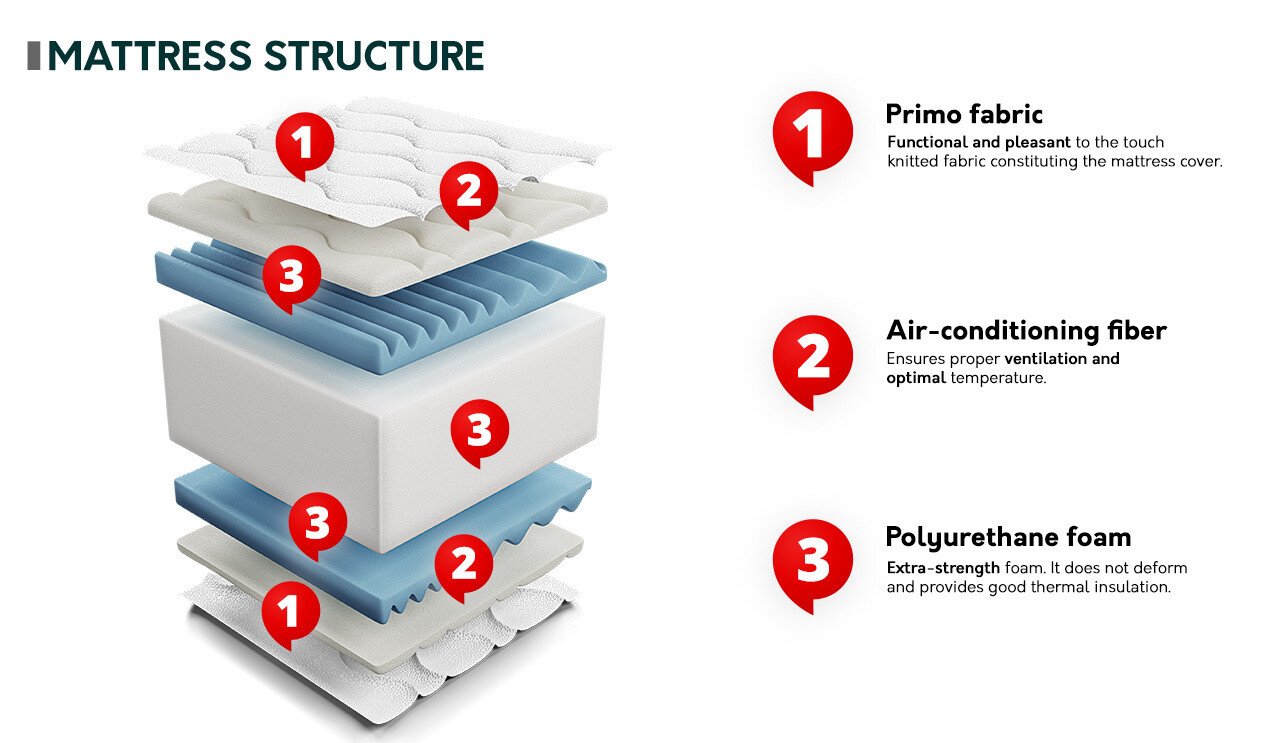 MATTRESS STRUCTURE

1
2
3
3
3
2
1

1
Primo fabric
Functional and pleasant to the touch knitted fabric constituting the mattress cover.

2
Air-conditioning fiber
Ensures proper ventilation and optimal temperature.

3
Polyurethane foam
Extra-strength foam. It does not deform and provides good thermal insulation.