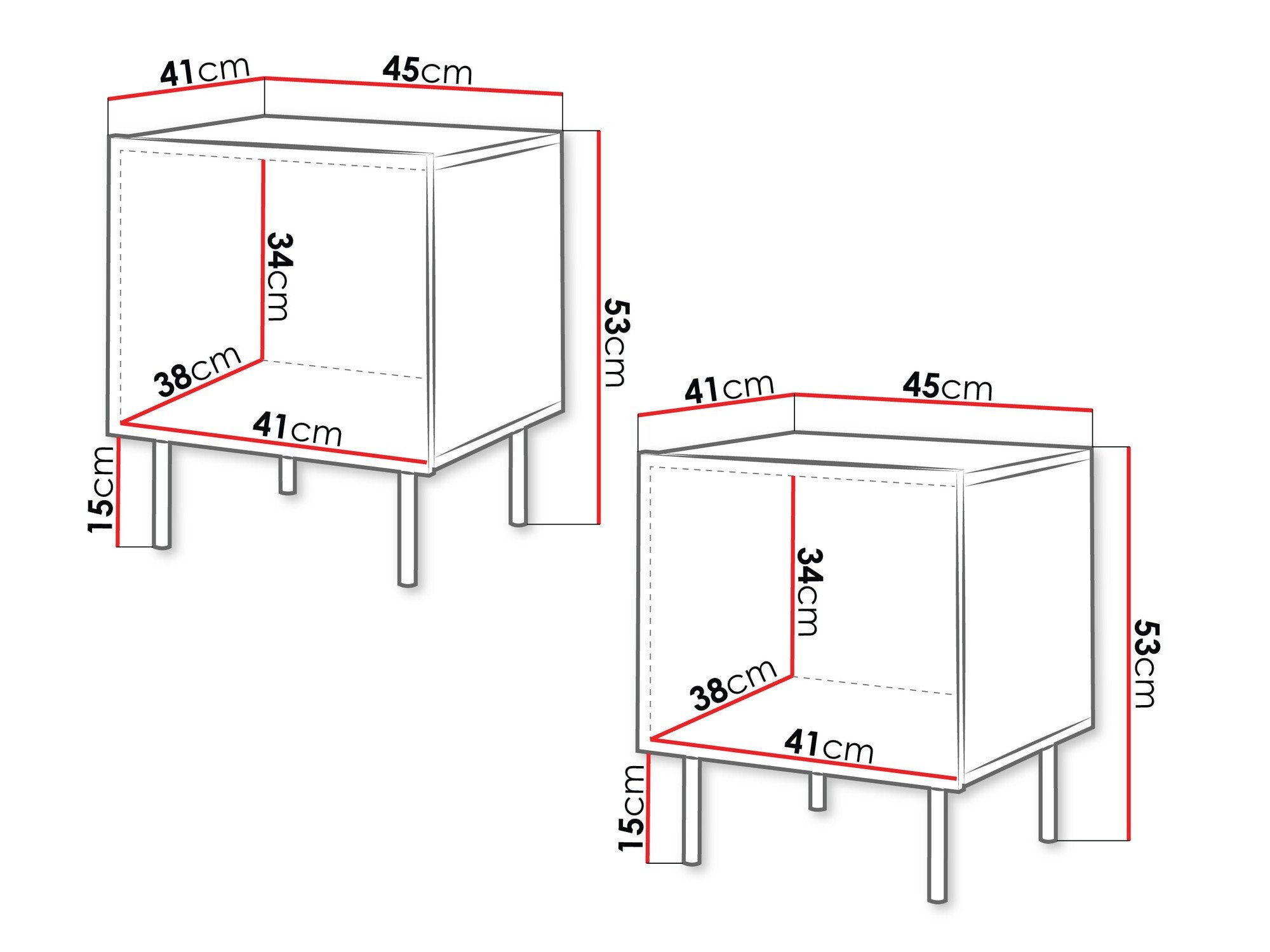 41cm
45cm
34cm
53cm
38cm
41cm
15cm

41cm
45cm
34cm
53cm
38cm
41cm
15cm