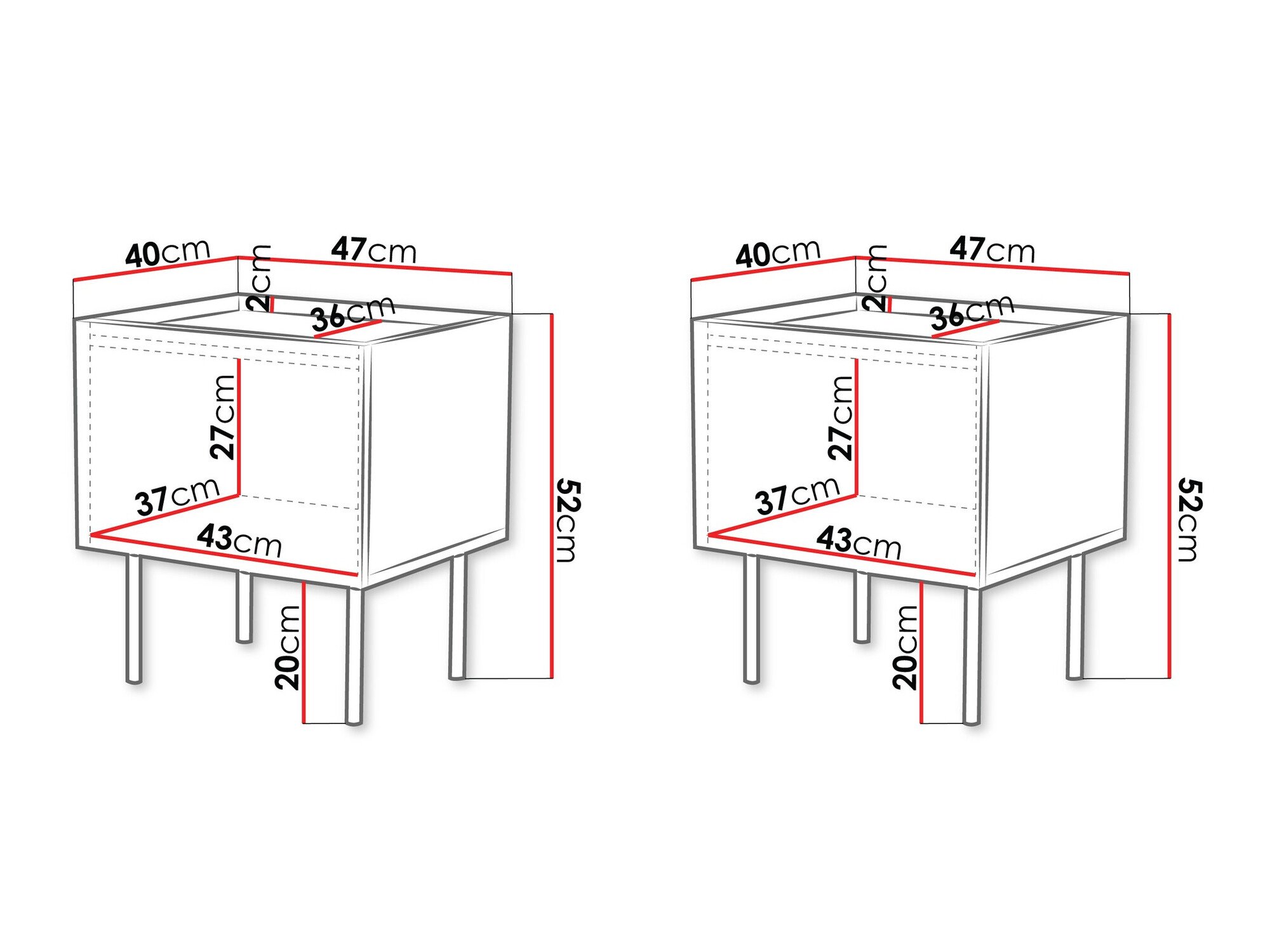 40cm
2cm
47cm
36cm
27cm
37cm
43cm
52cm
20cm

40cm
2cm
47cm
36cm
27cm
37cm
43cm
52cm
20cm