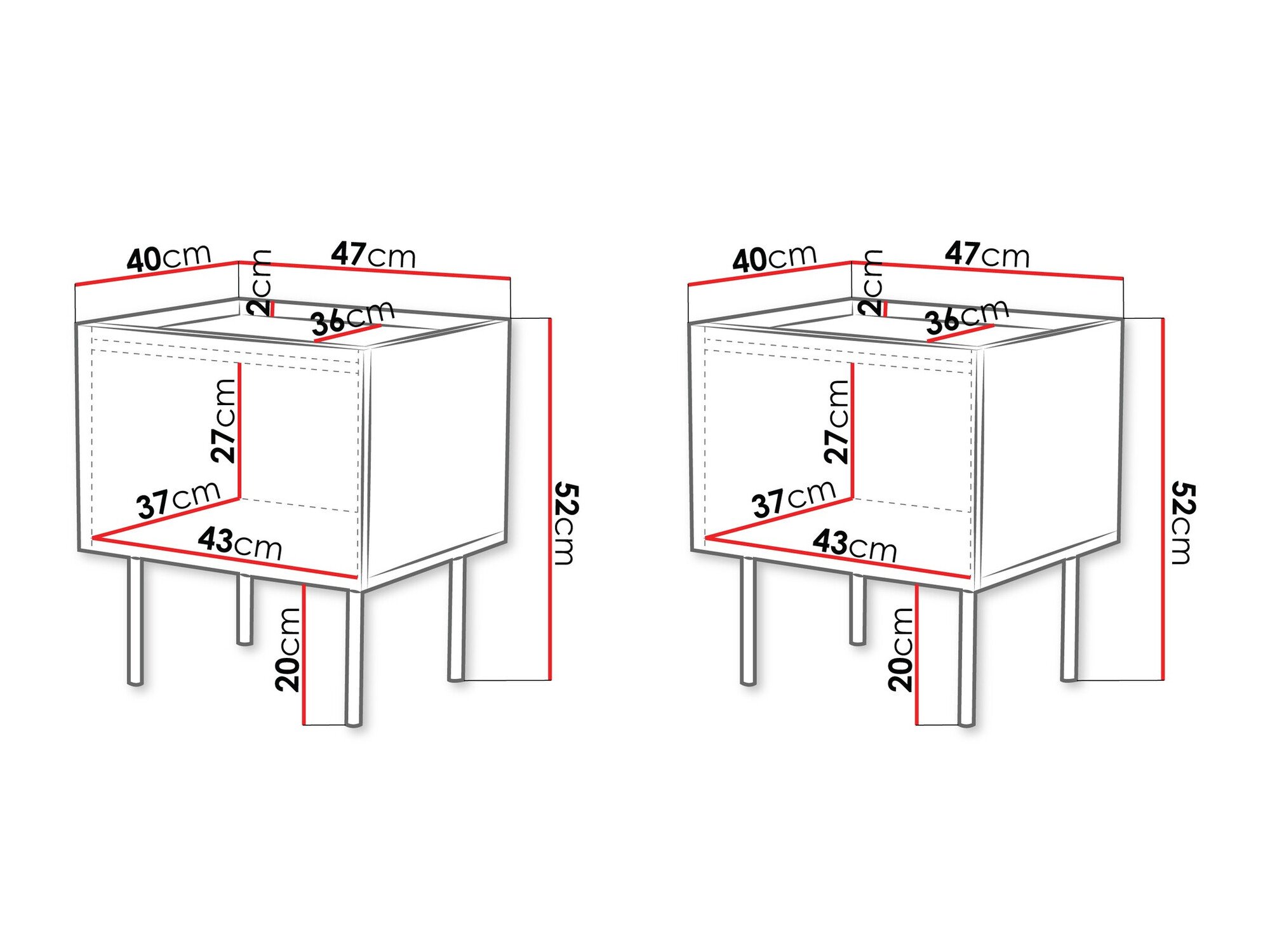 40cm
2cm
47cm
36cm
27cm
37cm
43cm
52cm
20cm

40cm
2cm
47cm
36cm
27cm
37cm
43cm
52cm
20cm