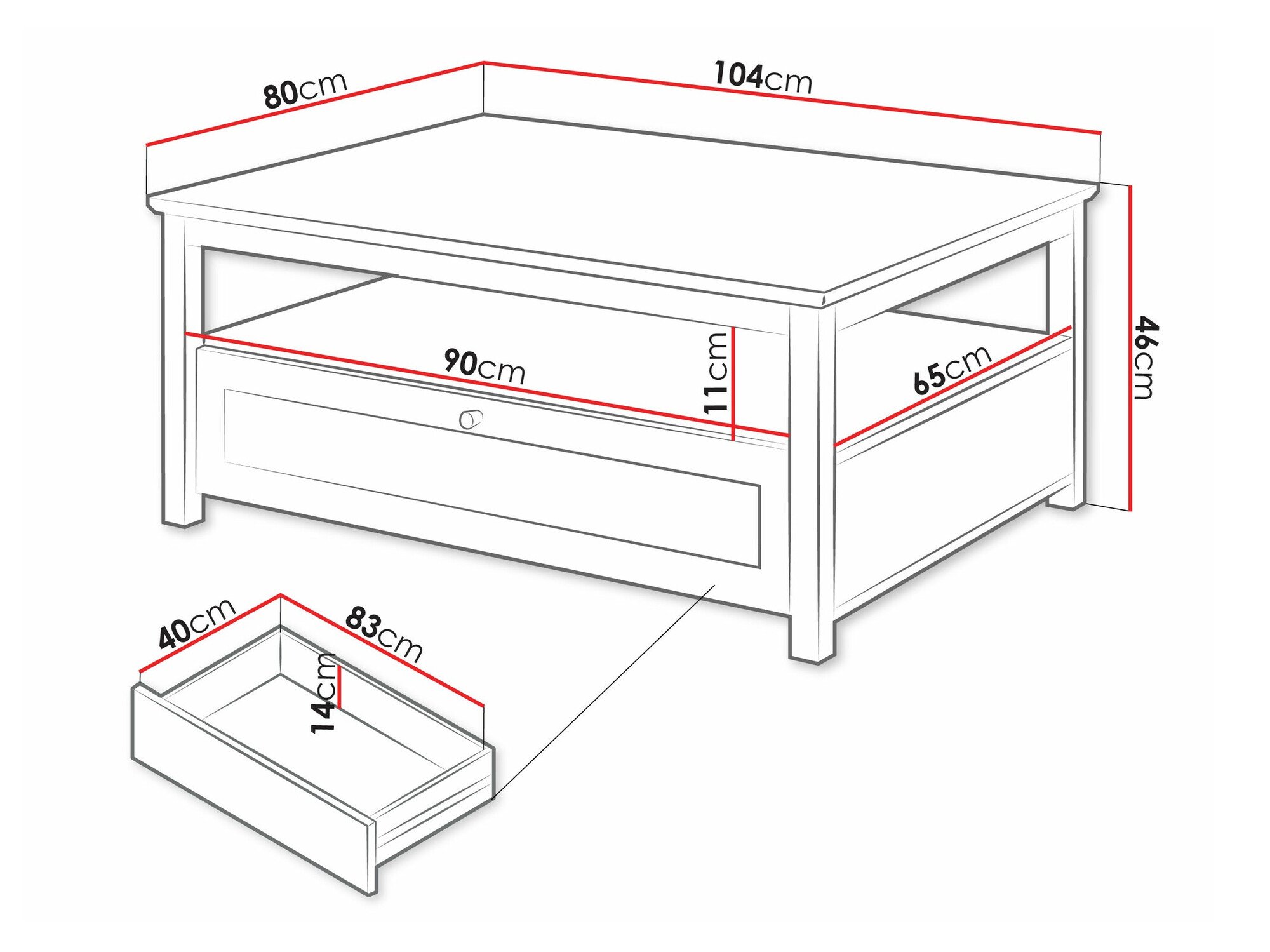 80cm
104cm
46cm
90cm
11cm
65cm
40cm
83cm
14cm