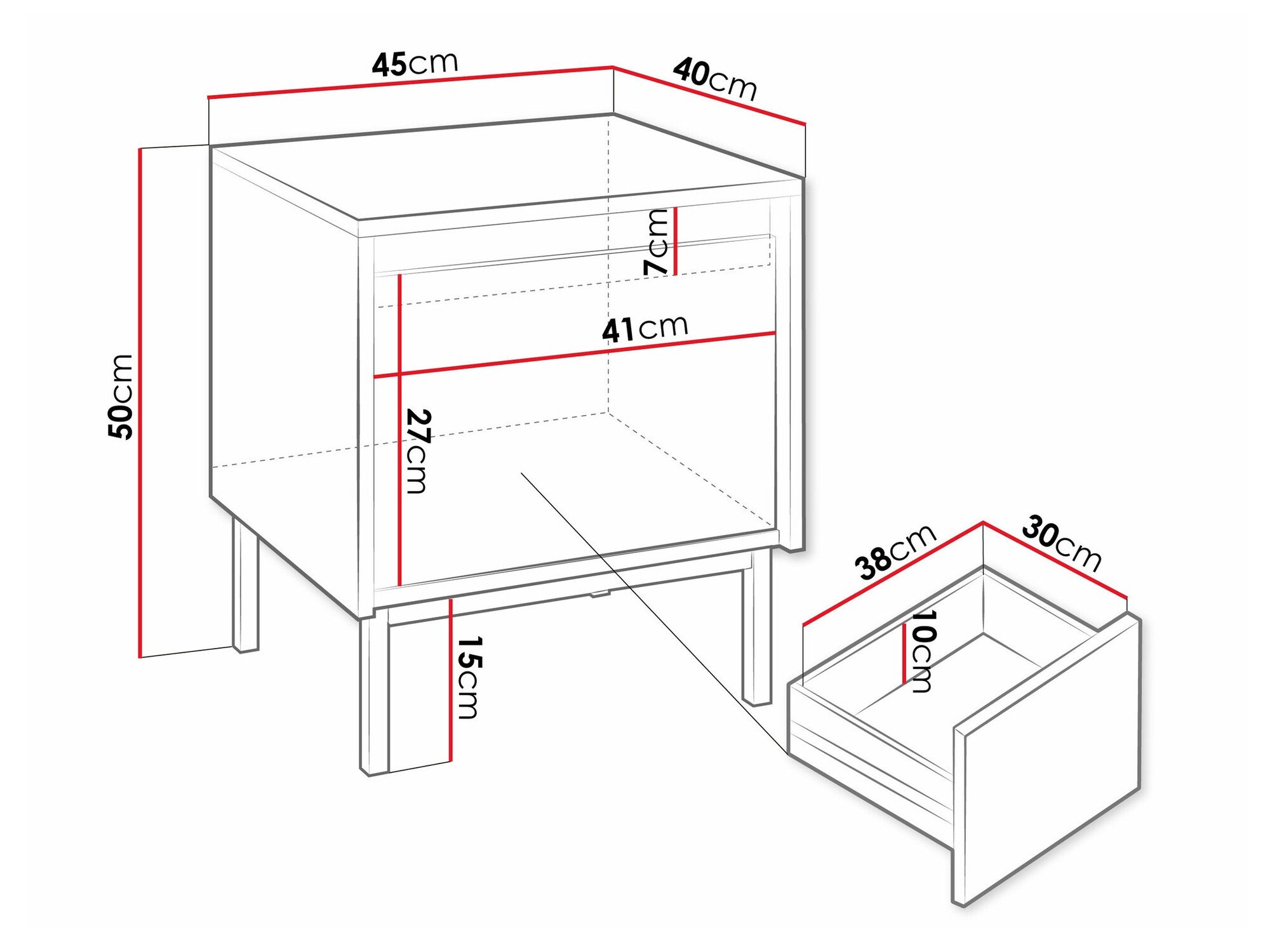 45cm
40cm
50cm
7cm
41cm
27cm
15cm
38cm
30cm
10cm