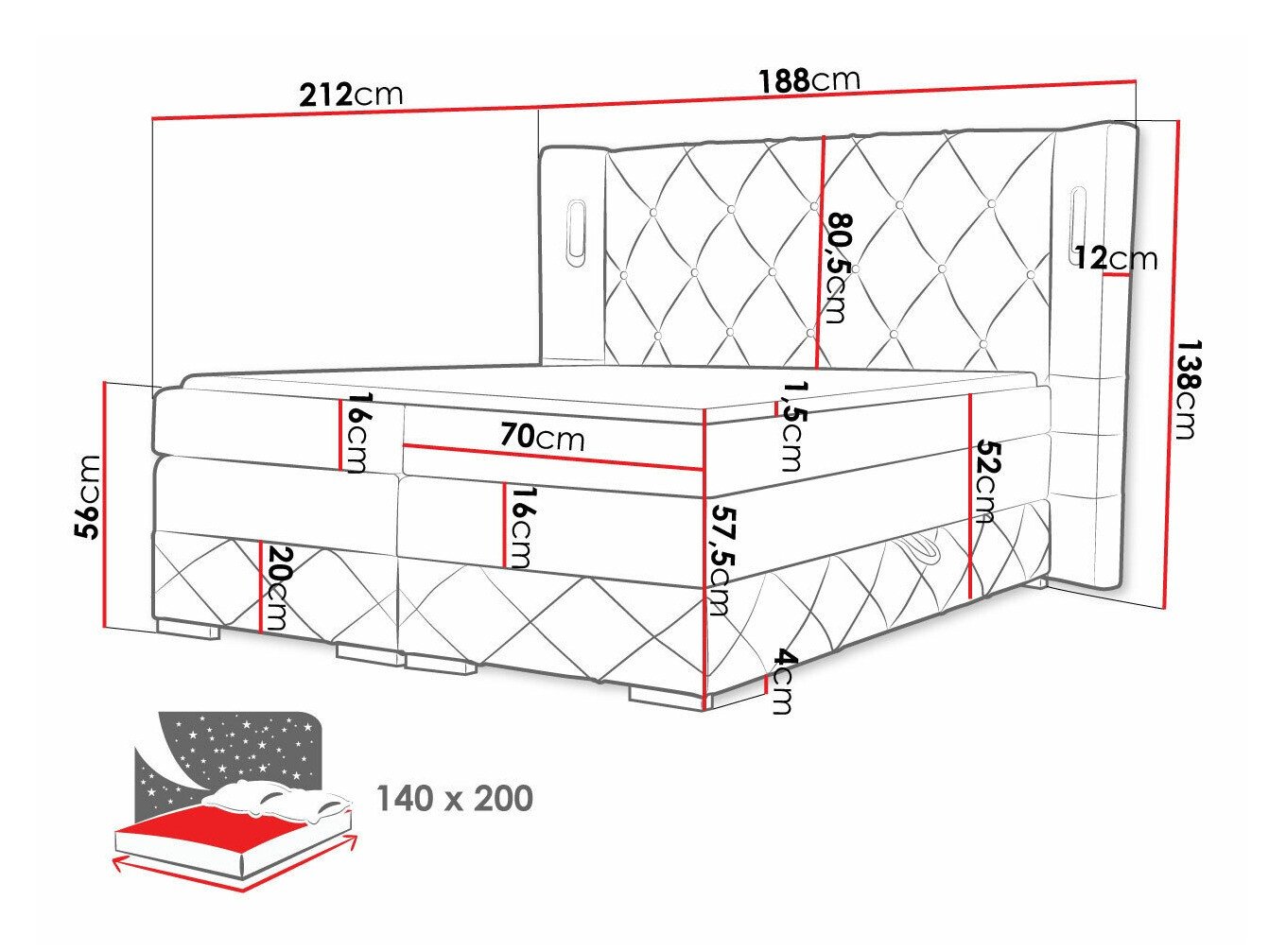 212cm
188cm
80,5cm
12cm
138cm
16cm
70cm
1,5cm
52cm
56cm
16cm
57,5cm
20cm
4cm
140 x 200