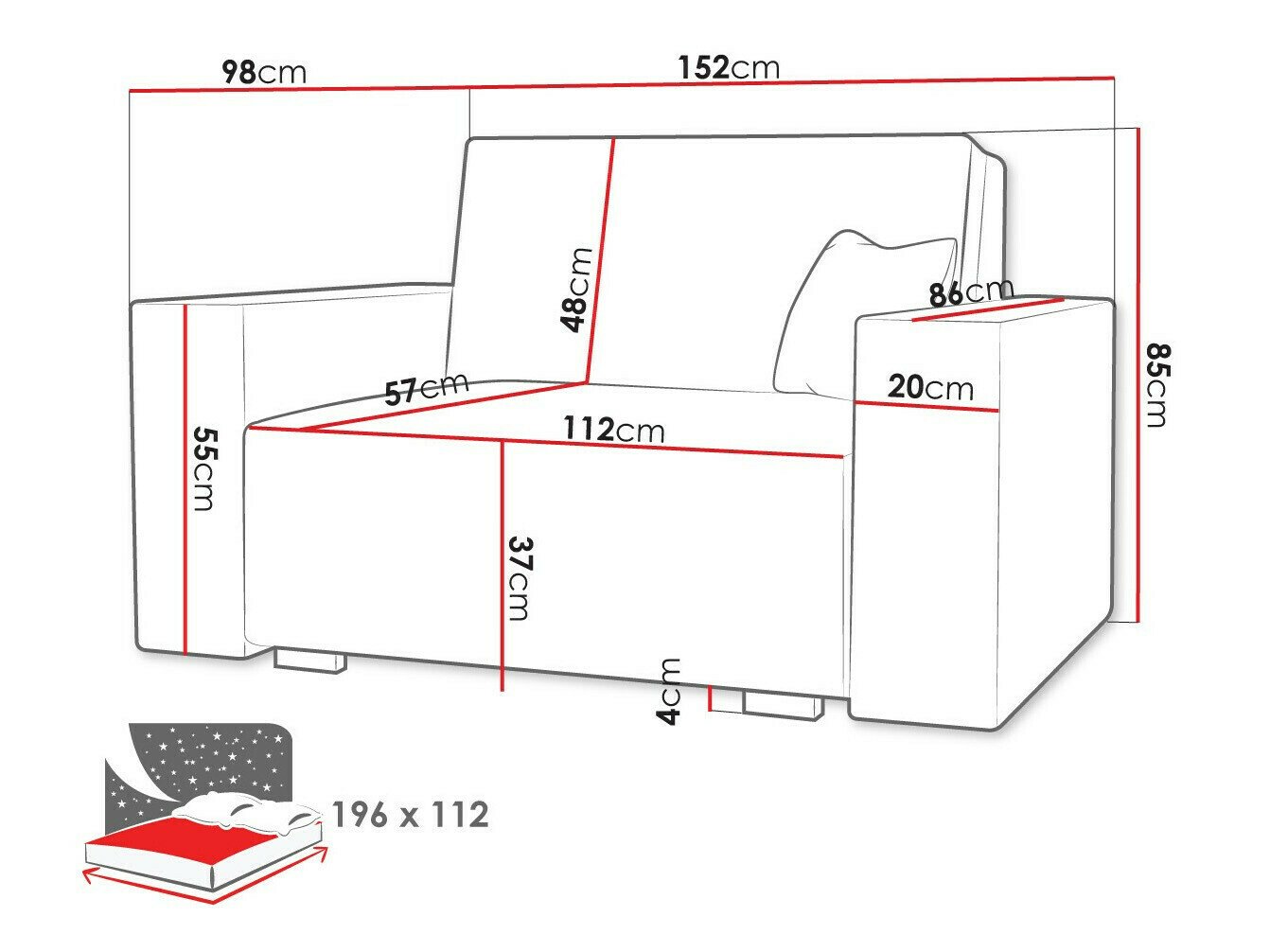 98cm
152cm
48cm
86cm
85cm
57cm
20cm
112cm
55cm
37cm
4cm
196 x 112