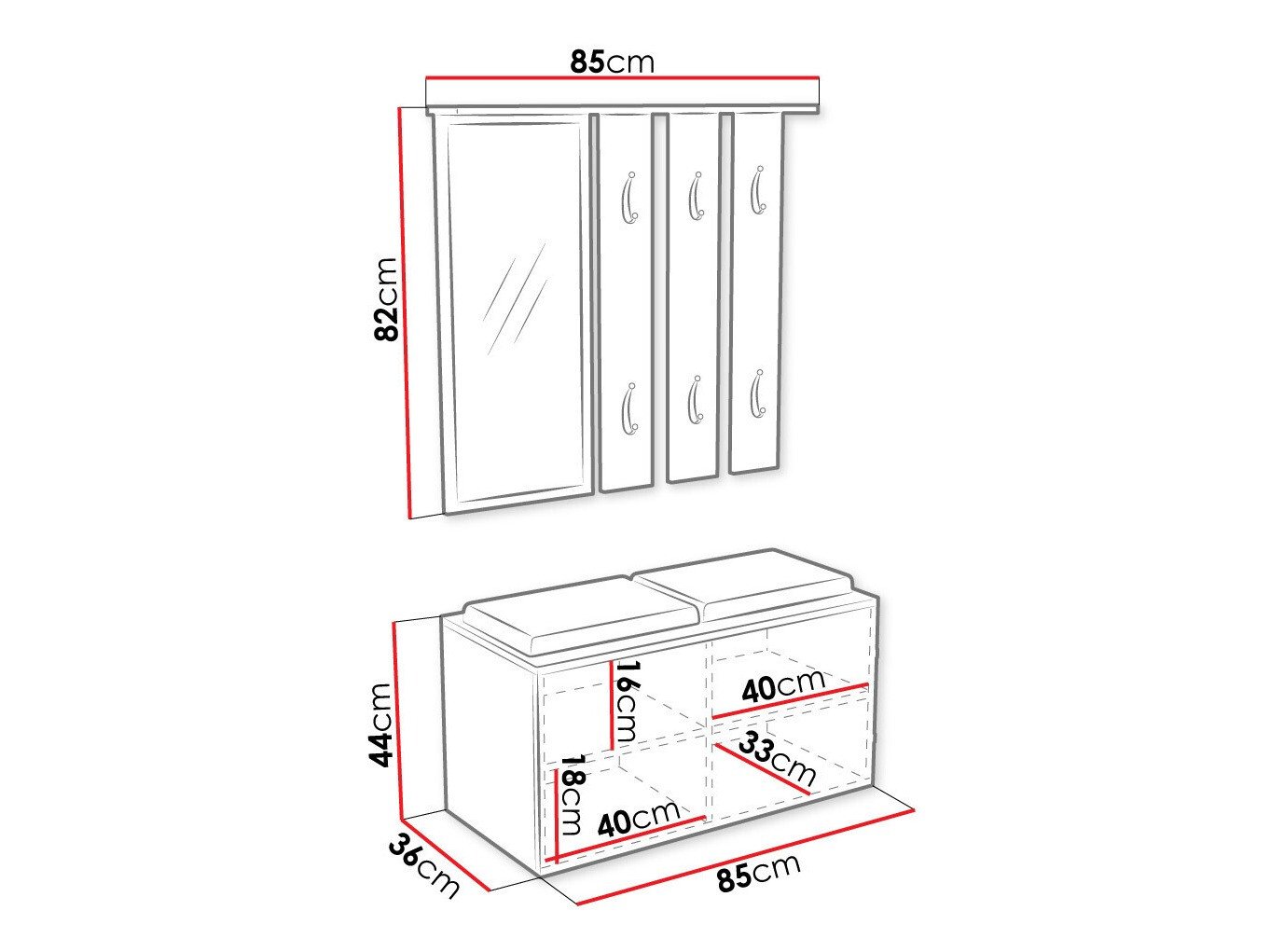 85cm
82cm
44cm
16cm
40cm
18cm
33cm
40cm
36cm
85cm