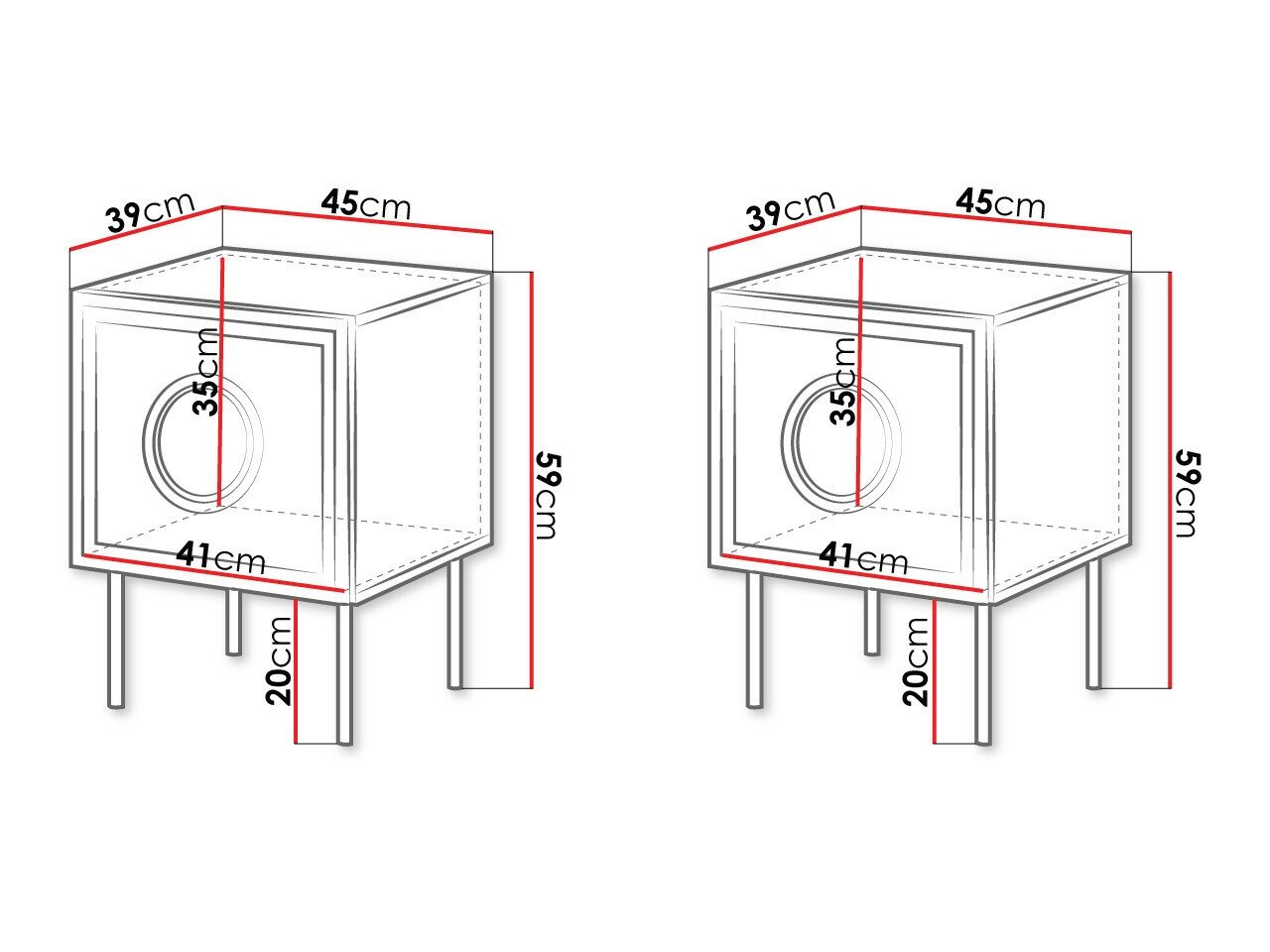 39cm
45cm
35cm
59cm
41cm
20cm

39cm
45cm
35cm
59cm
41cm
20cm