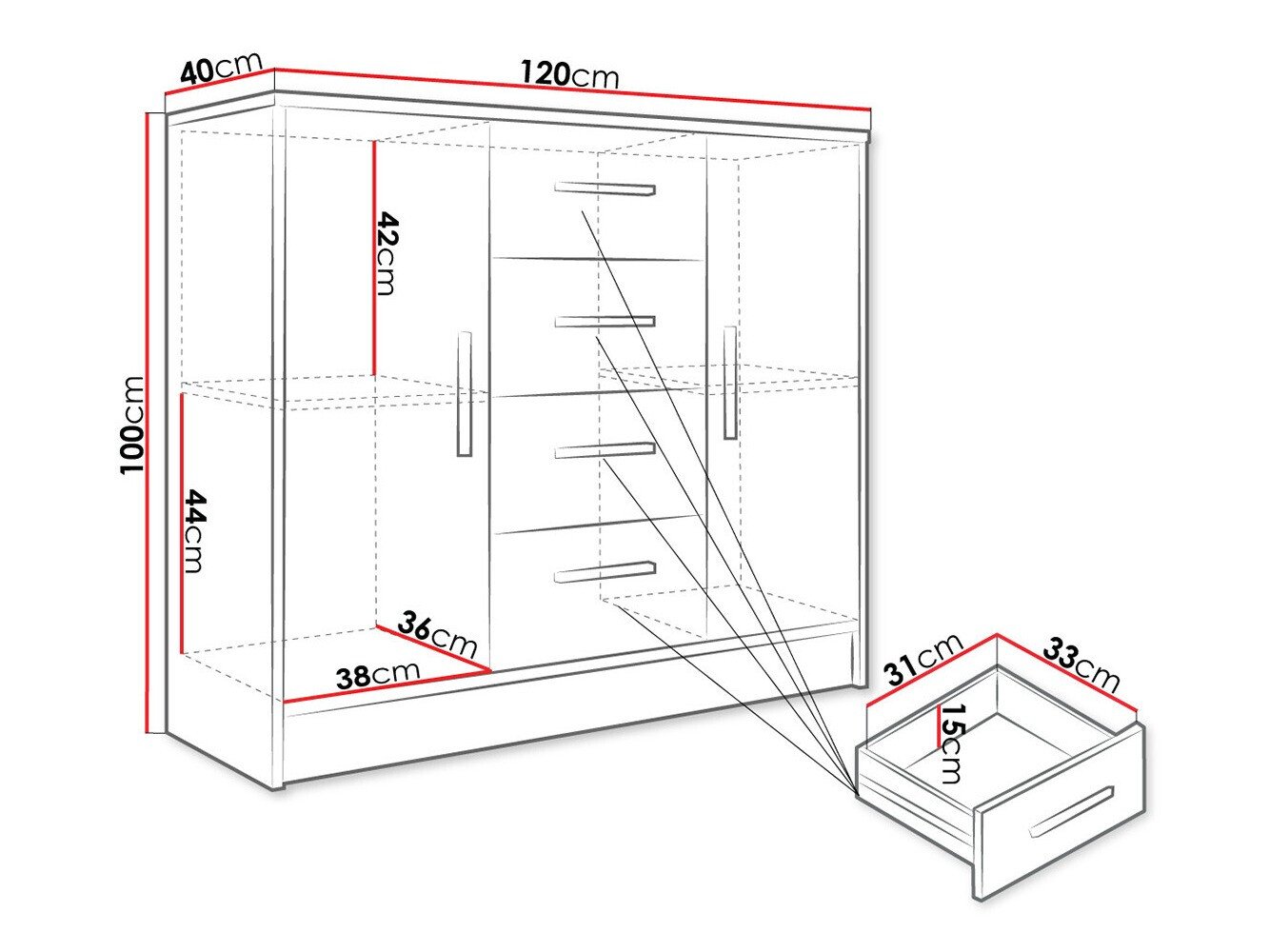 40cm
120cm
100cm
42cm
44cm
36cm
38cm
31cm
33cm
15cm