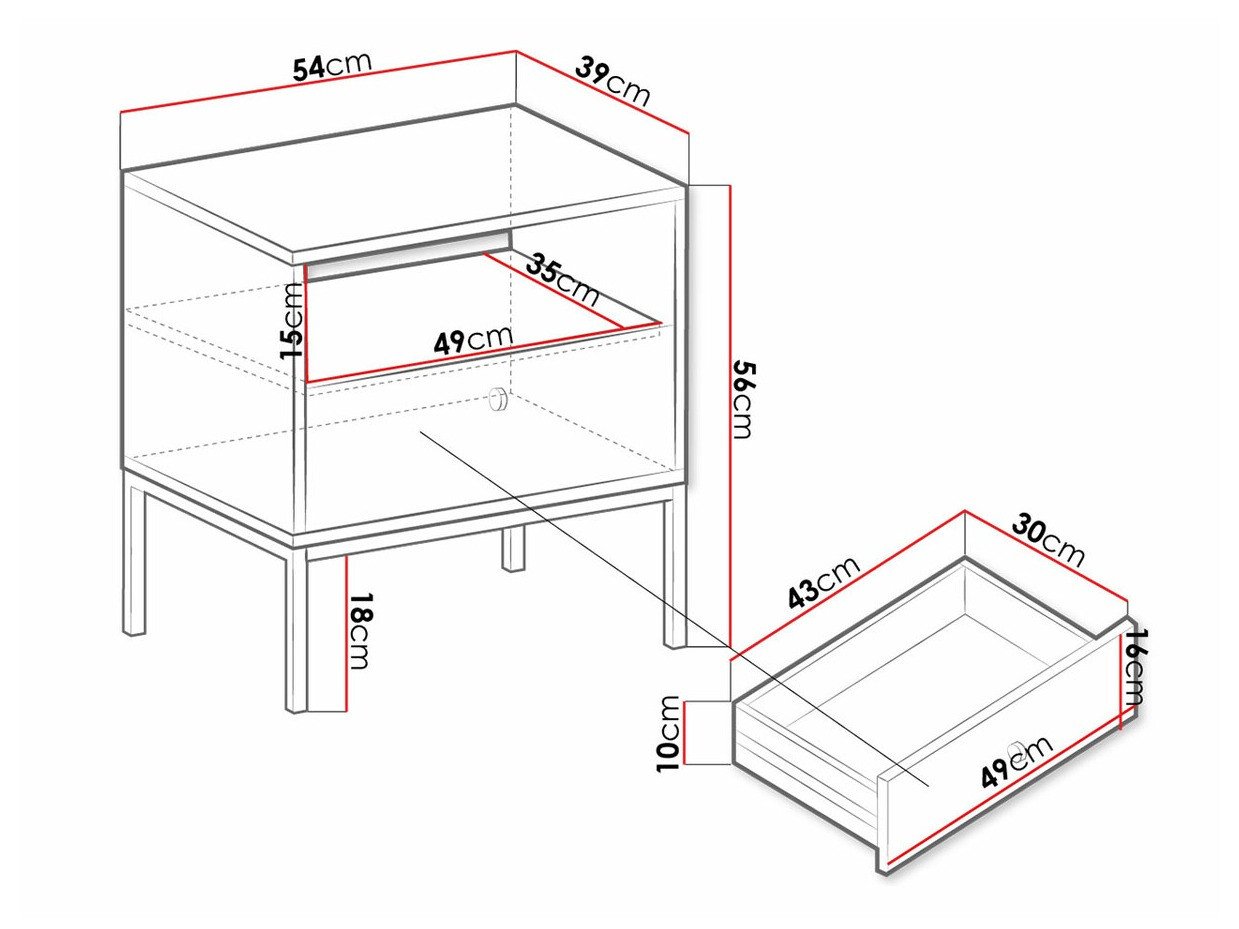 54cm
39cm
35cm
15cm
49cm
56cm
18cm
43cm
30cm
16cm
10cm
49cm