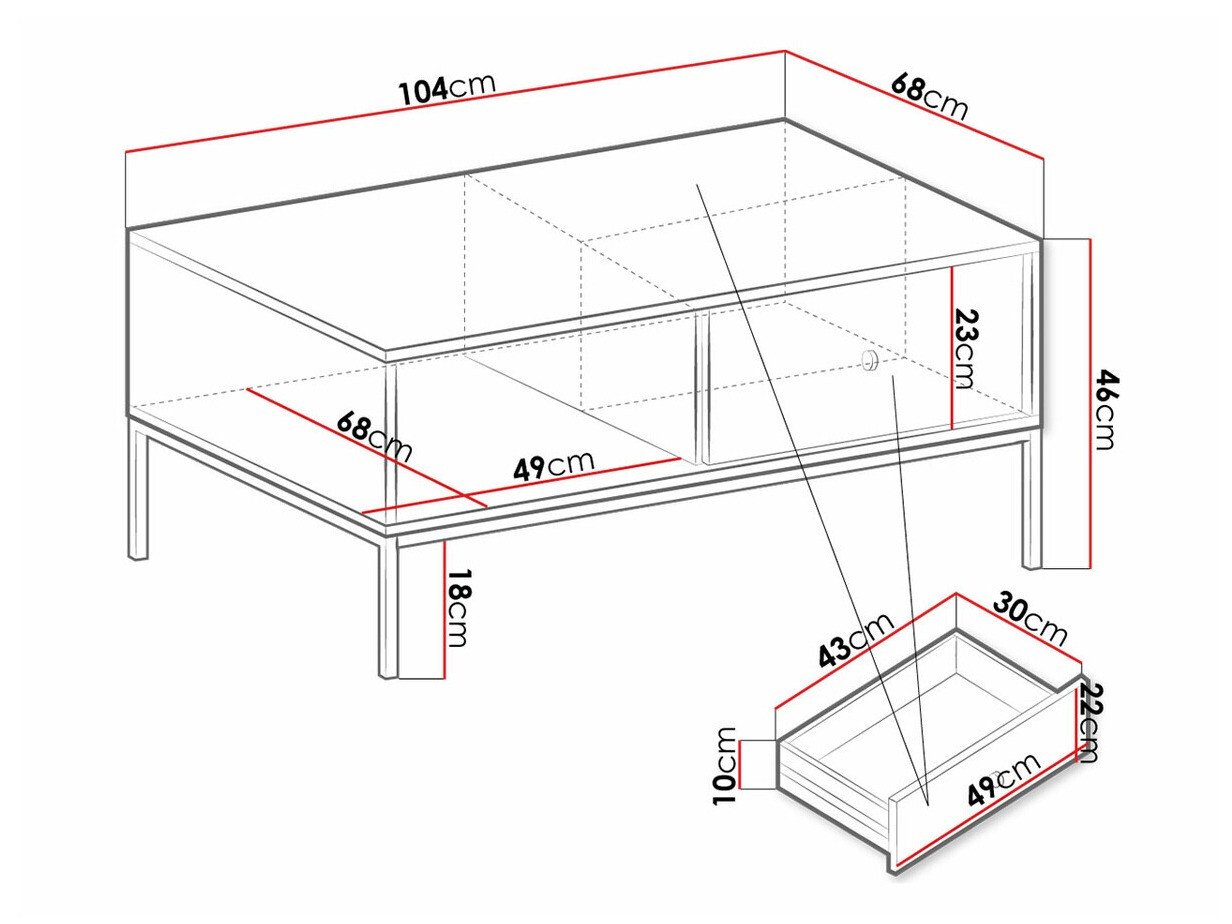 104cm
68cm
23cm
46cm
68cm
49cm
18cm
43cm
30cm
22cm
10cm
49cm