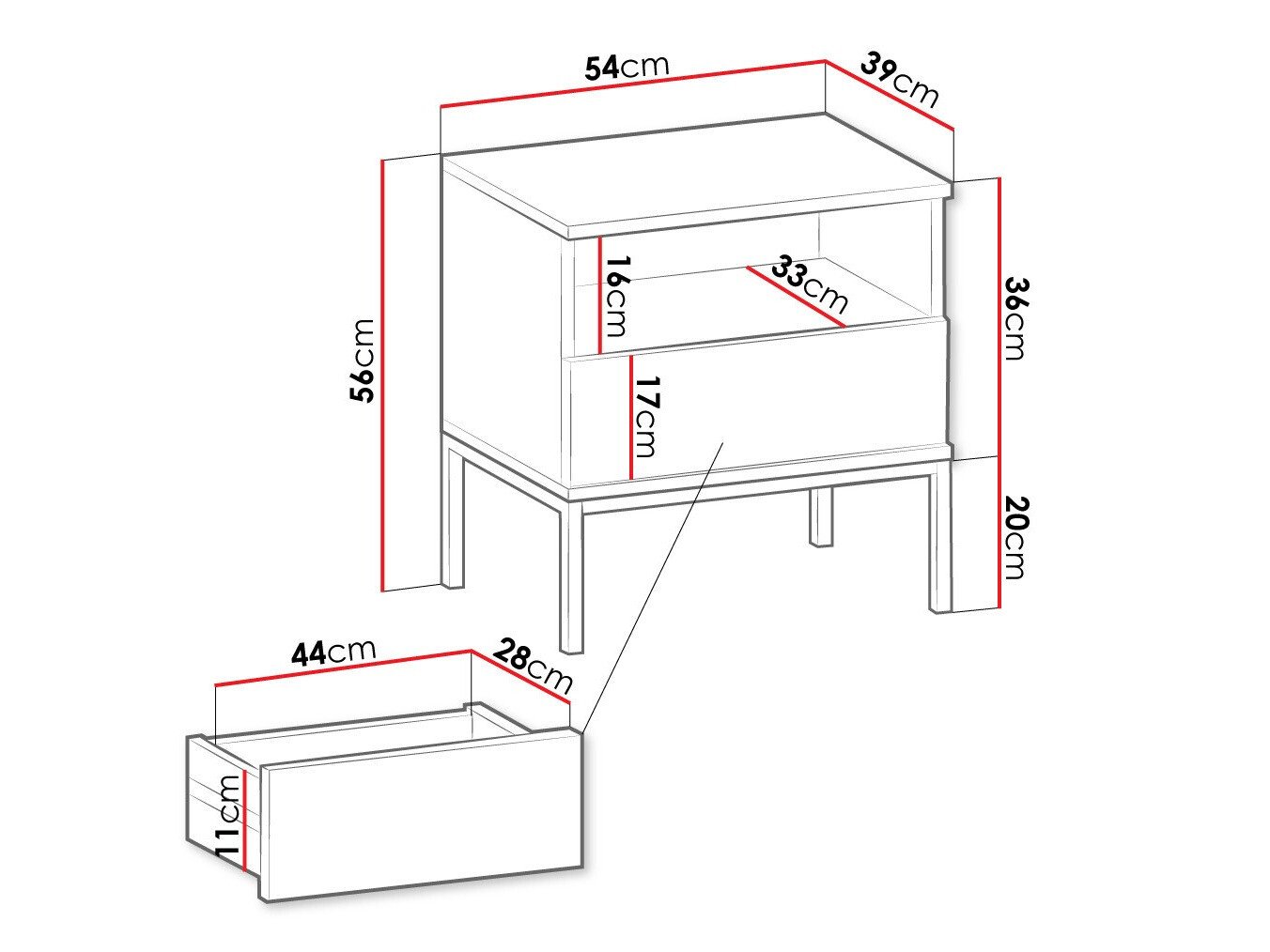 54cm
39cm
56cm
16cm
33cm
36cm
17cm
20cm
44cm
28cm
11cm