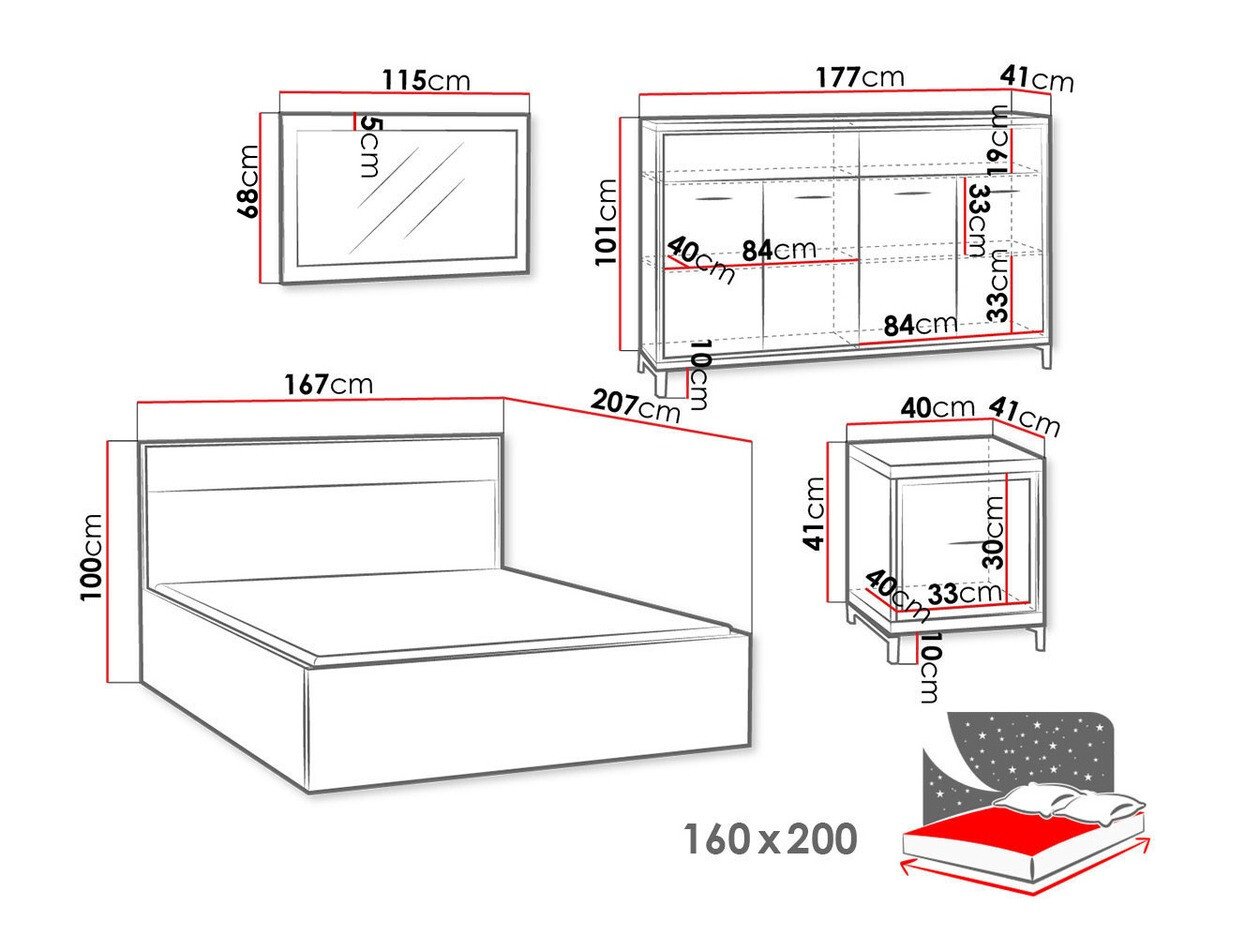 115cm
68cm
5cm
177cm
41cm
101cm
19cm
33cm
40cm
84cm
33cm
84cm
10cm
167cm
207cm
100cm
40cm
41cm
41cm
30cm
40cm
33cm
10cm
160 x 200