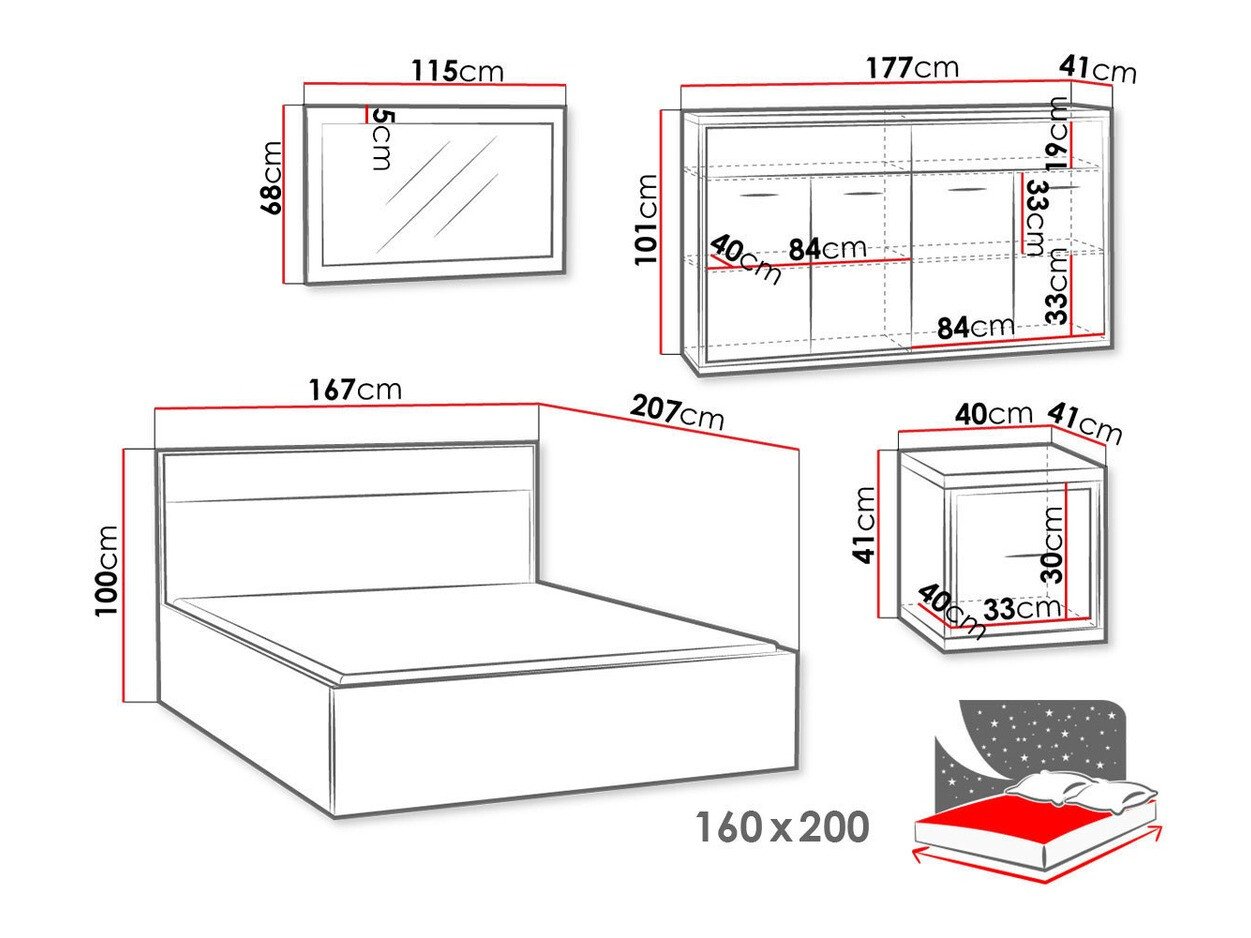 115cm
68cm
5cm
177cm
41cm
101cm
19cm
33cm
40cm
84cm
33cm
84cm
167cm
207cm
100cm
40cm
41cm
41cm
30cm
40cm
33cm
160 x 200