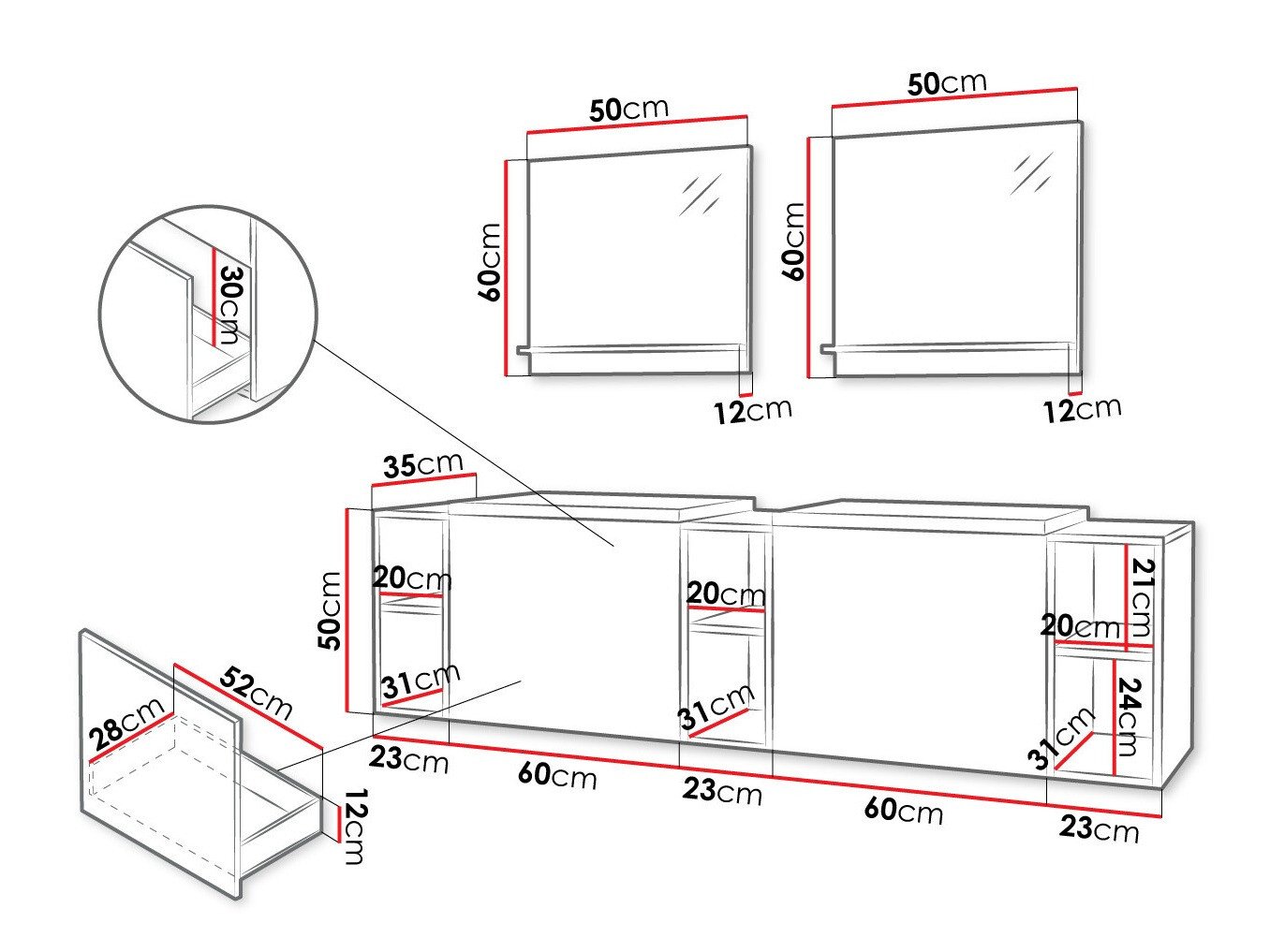 50cm
50cm
60cm
60cm
30cm
12cm
12cm
35cm
50cm
20cm
20cm
21cm
20cm
31cm
31cm
24cm
31cm
52cm
28cm
12cm
23cm
60cm
23cm
60cm
23cm