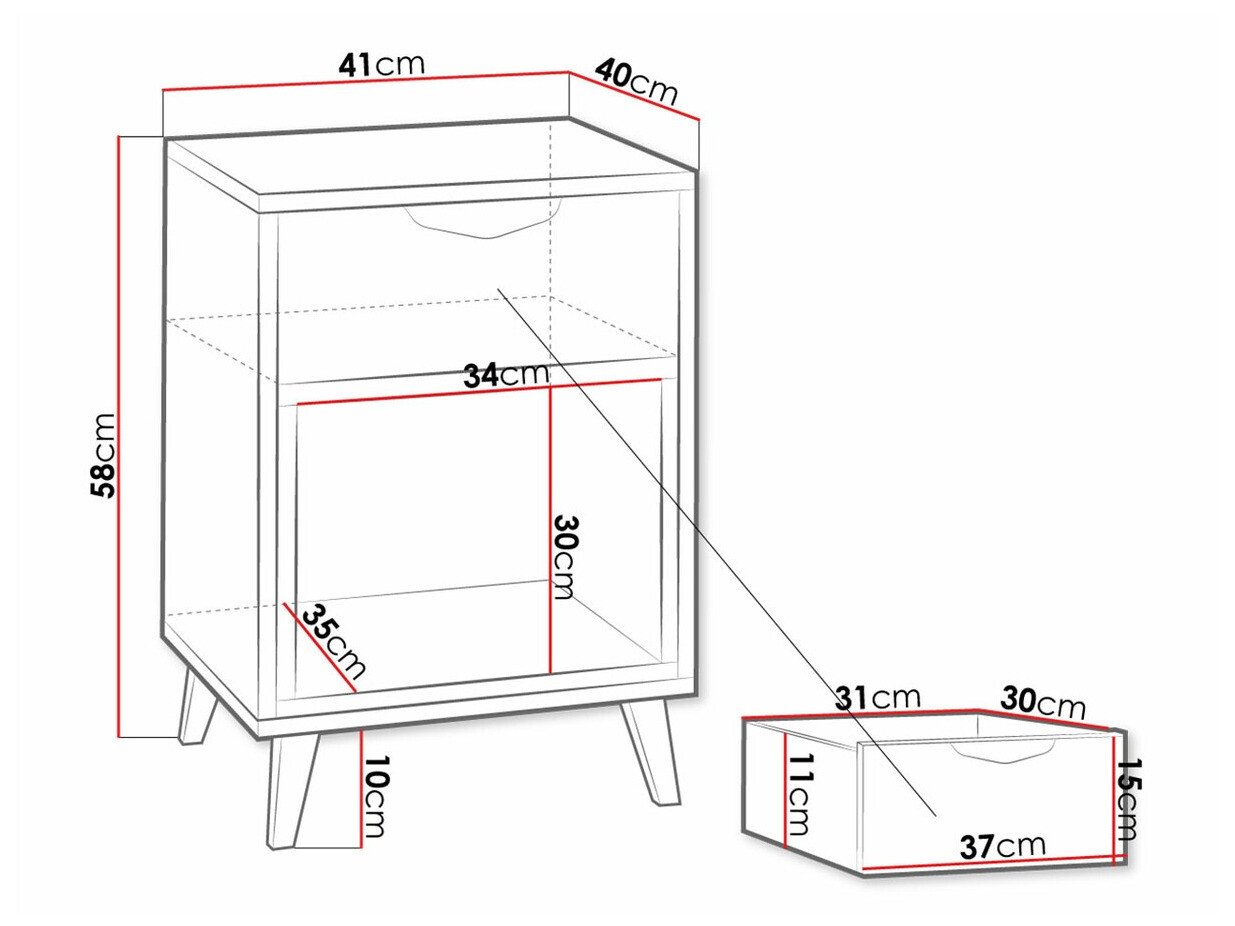 41cm
40cm
58cm
34cm
30cm
35cm
10cm
31cm
30cm
11cm
15cm
37cm