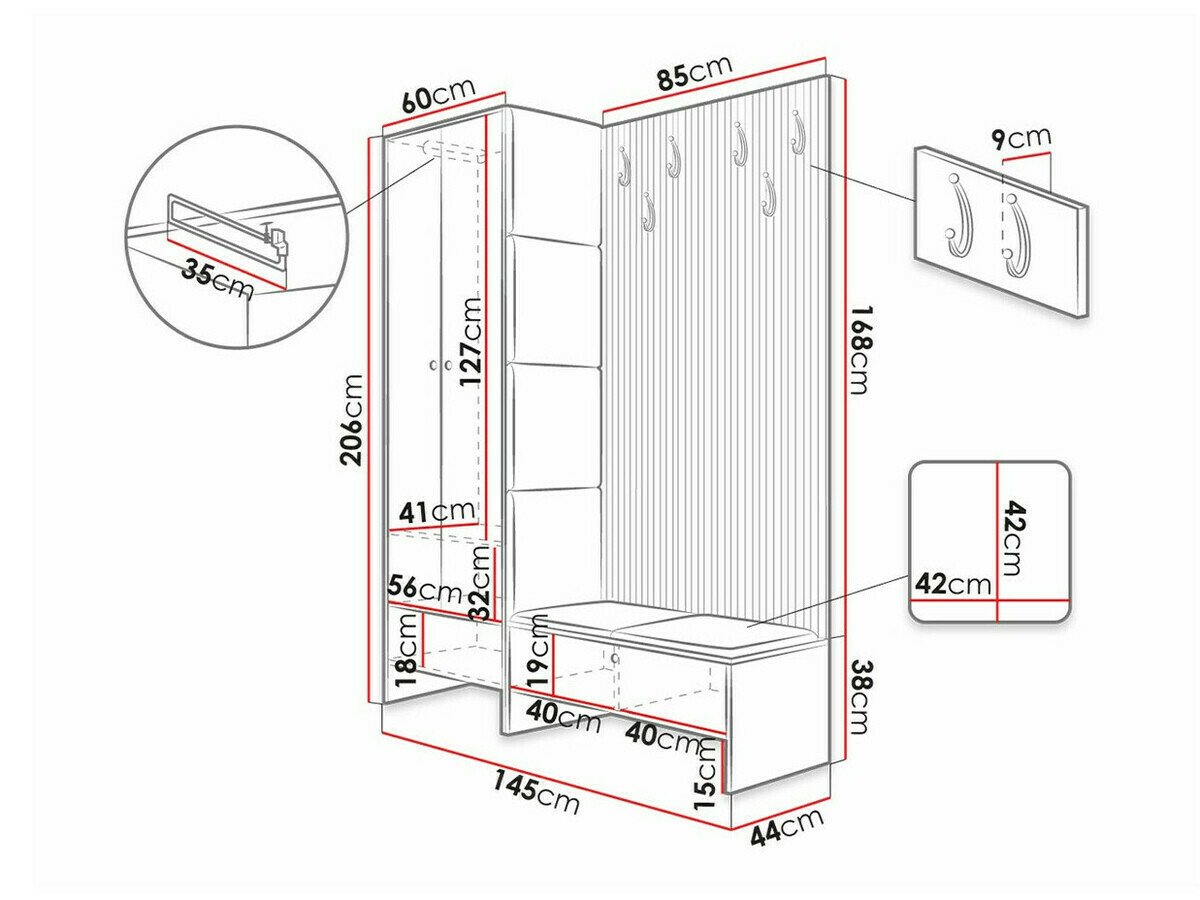 60cm
85cm
9cm
35cm
127cm
168cm
206cm
41cm
42cm
42cm
56cm
32cm
18cm
19cm
38cm
40cm
40cm
15cm
145cm
44cm