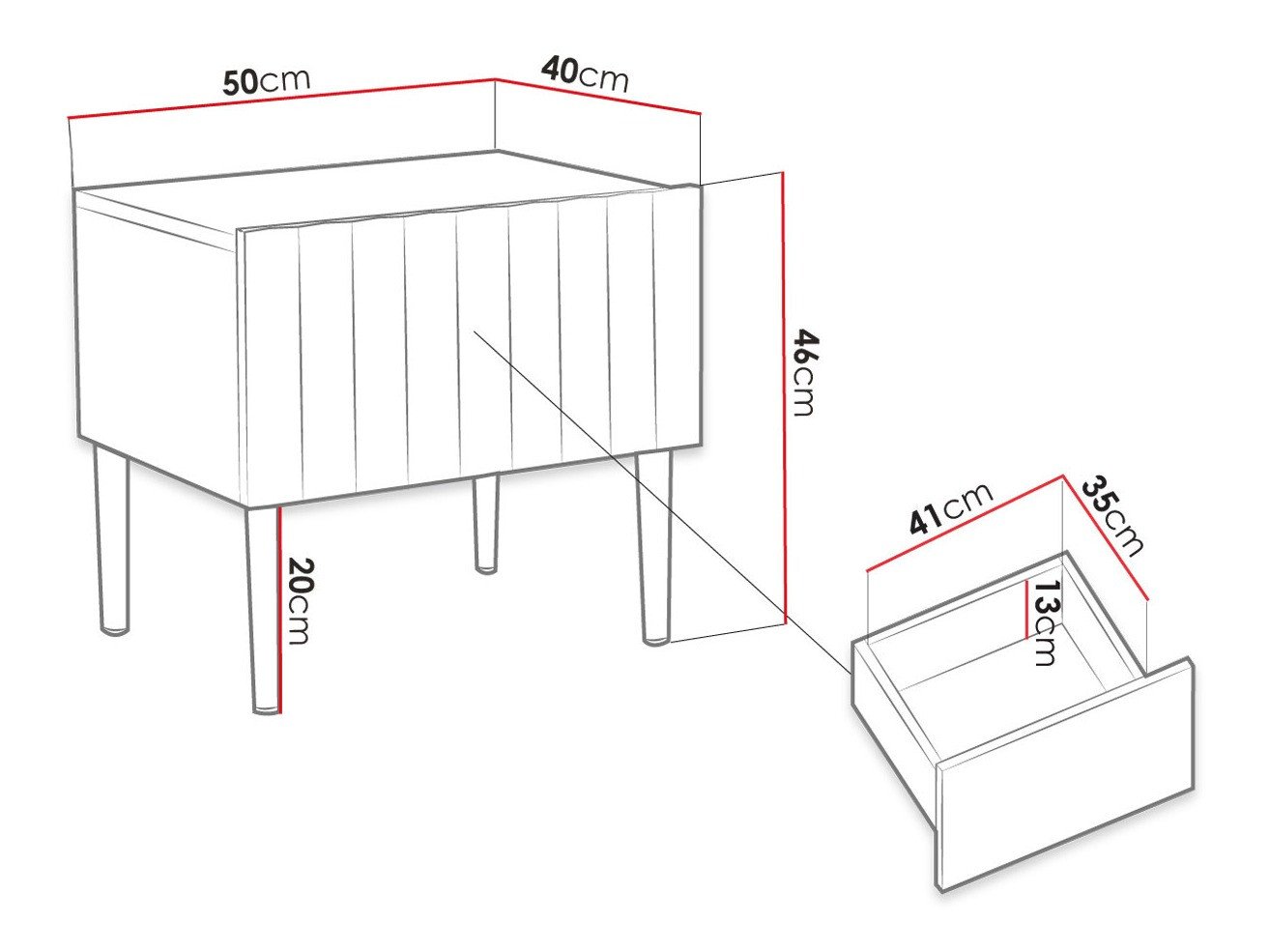 50cm
40cm
46cm
20cm
41cm
35cm
13cm