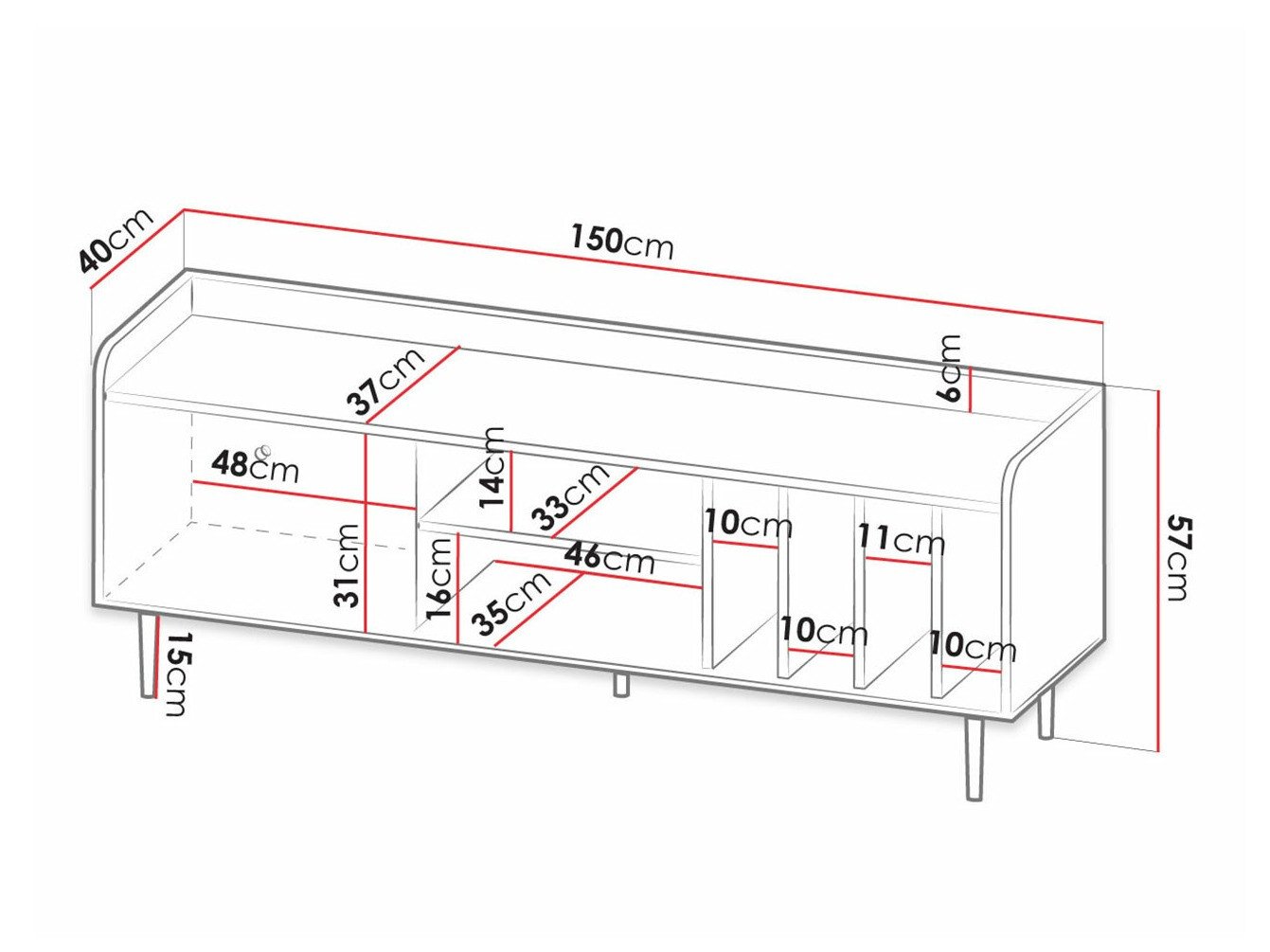 40cm
150cm
37cm
6cm
48cm
14cm
33cm
10cm
11cm
57cm
31cm
16cm
46cm
35cm
10cm
10cm
15cm