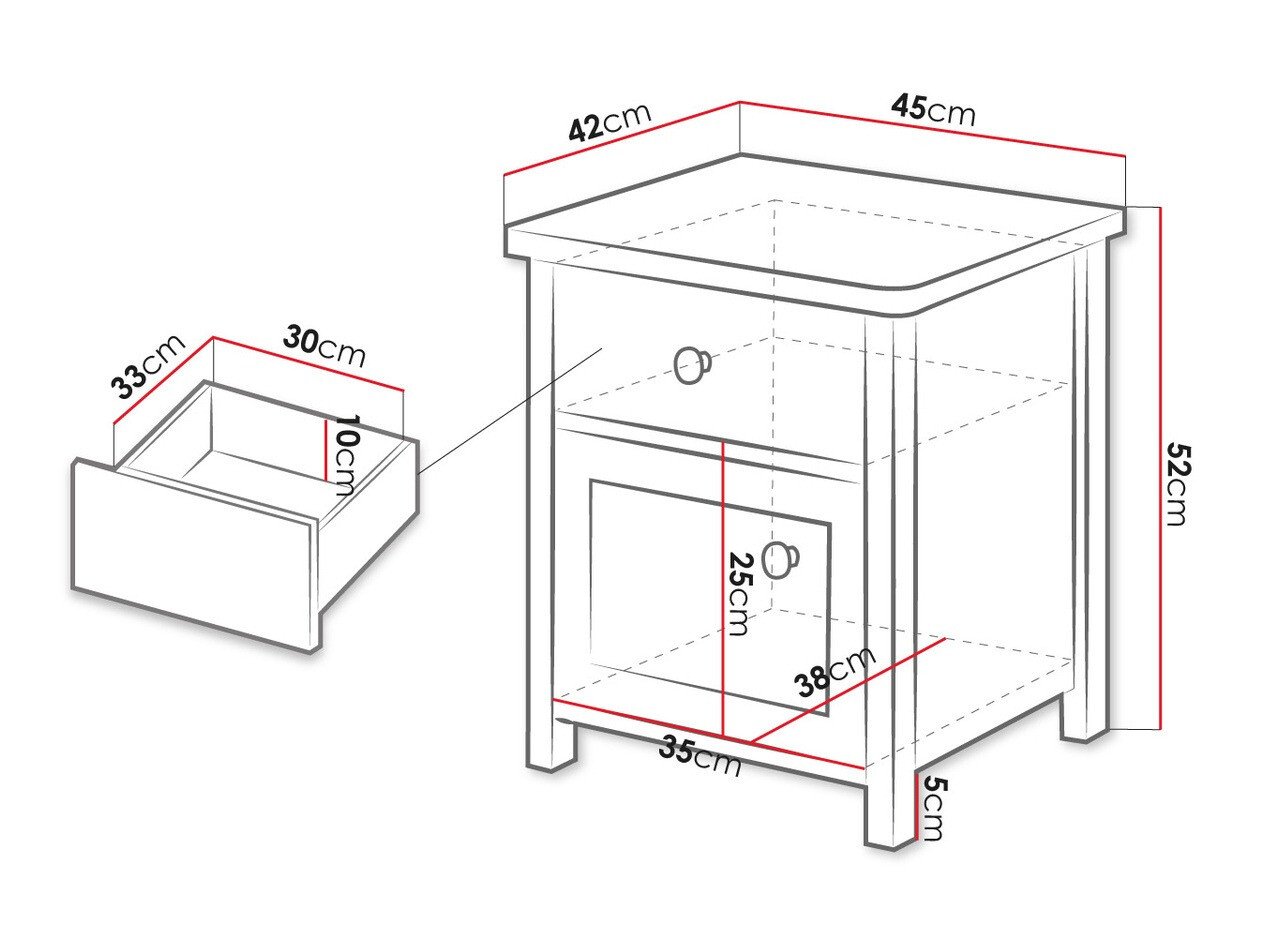 42cm
45cm
33cm
30cm
10cm
52cm
25cm
38cm
35cm
5cm