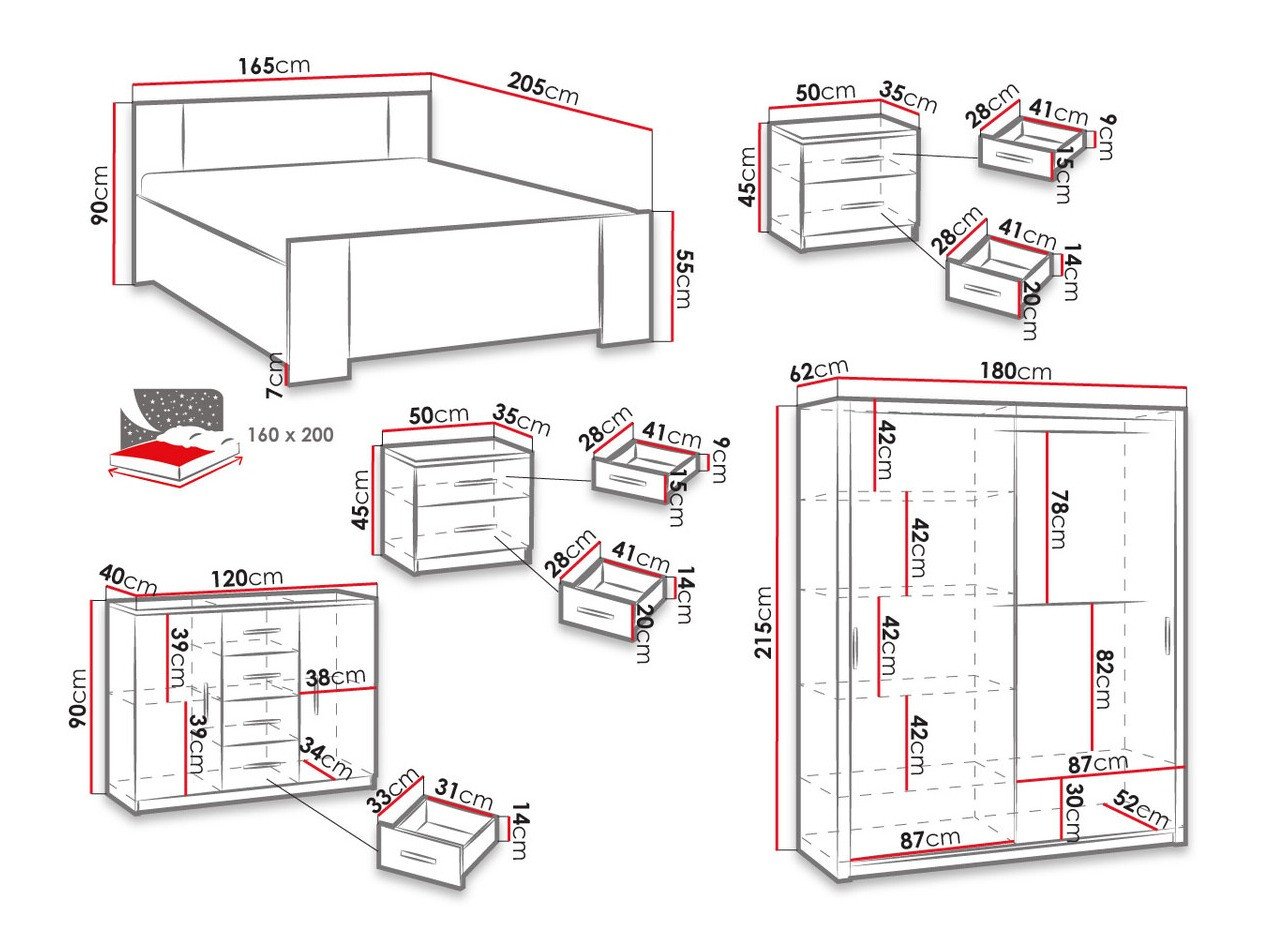 165cm
205cm
90cm
55cm
7cm
160 x 200

50cm
35cm
45cm
28cm
41cm
9cm
15cm
28cm
41cm
14cm
20cm

50cm
35cm
45cm
28cm
41cm
9cm
15cm
28cm
41cm
14cm
20cm

40cm
120cm
90cm
39cm
39cm
38cm
34cm
33cm
31cm
14cm

62cm
180cm
215cm
42cm
42cm
42cm
42cm
78cm
82cm
87cm
30cm
52cm
87cm