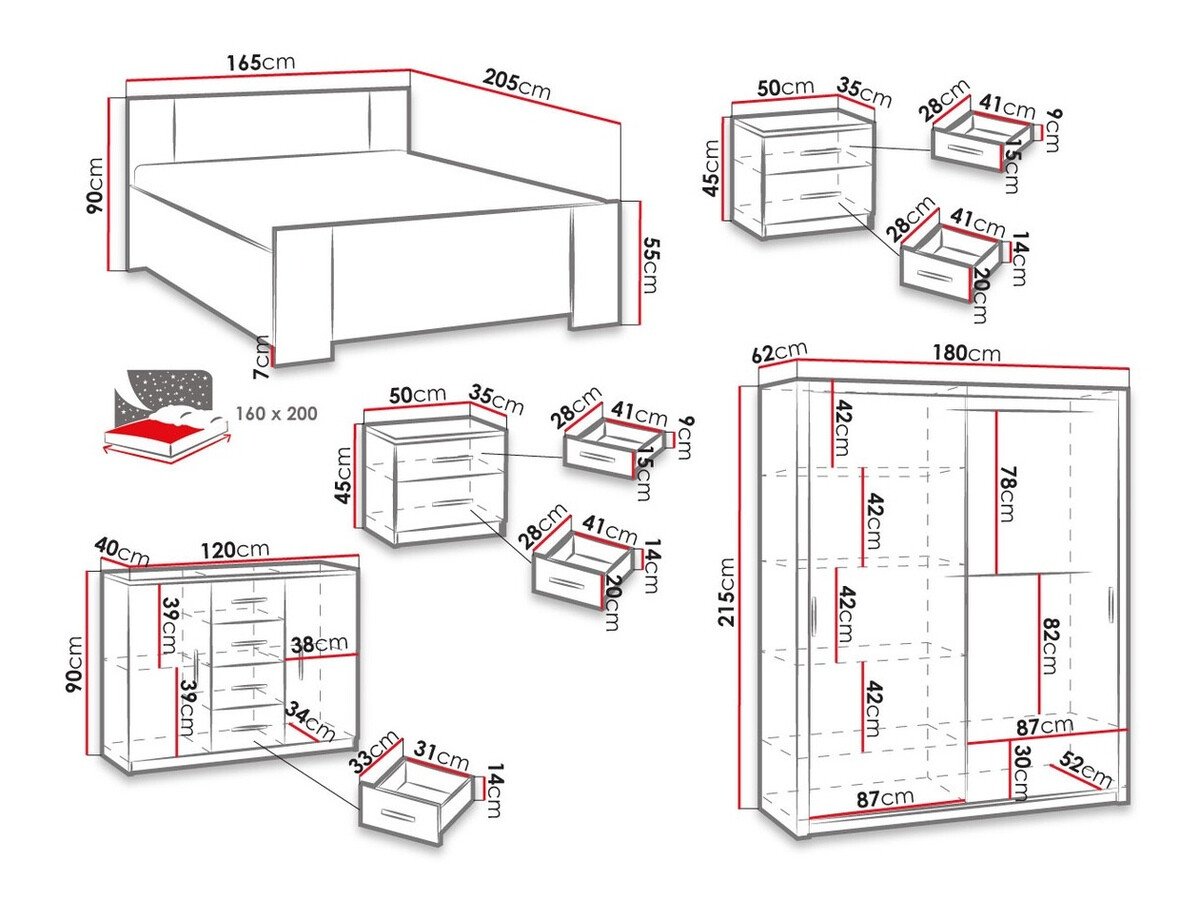 165cm
205cm
90cm
55cm
7cm
160 x 200

50cm
35cm
45cm
28cm
41cm
9cm
15cm
28cm
41cm
14cm
20cm

50cm
35cm
45cm
28cm
41cm
9cm
15cm
28cm
41cm
14cm
20cm

40cm
120cm
90cm
39cm
39cm
38cm
34cm
33cm
31cm
14cm

62cm
180cm
215cm
42cm
42cm
42cm
42cm
78cm
82cm
87cm
30cm
52cm
87cm