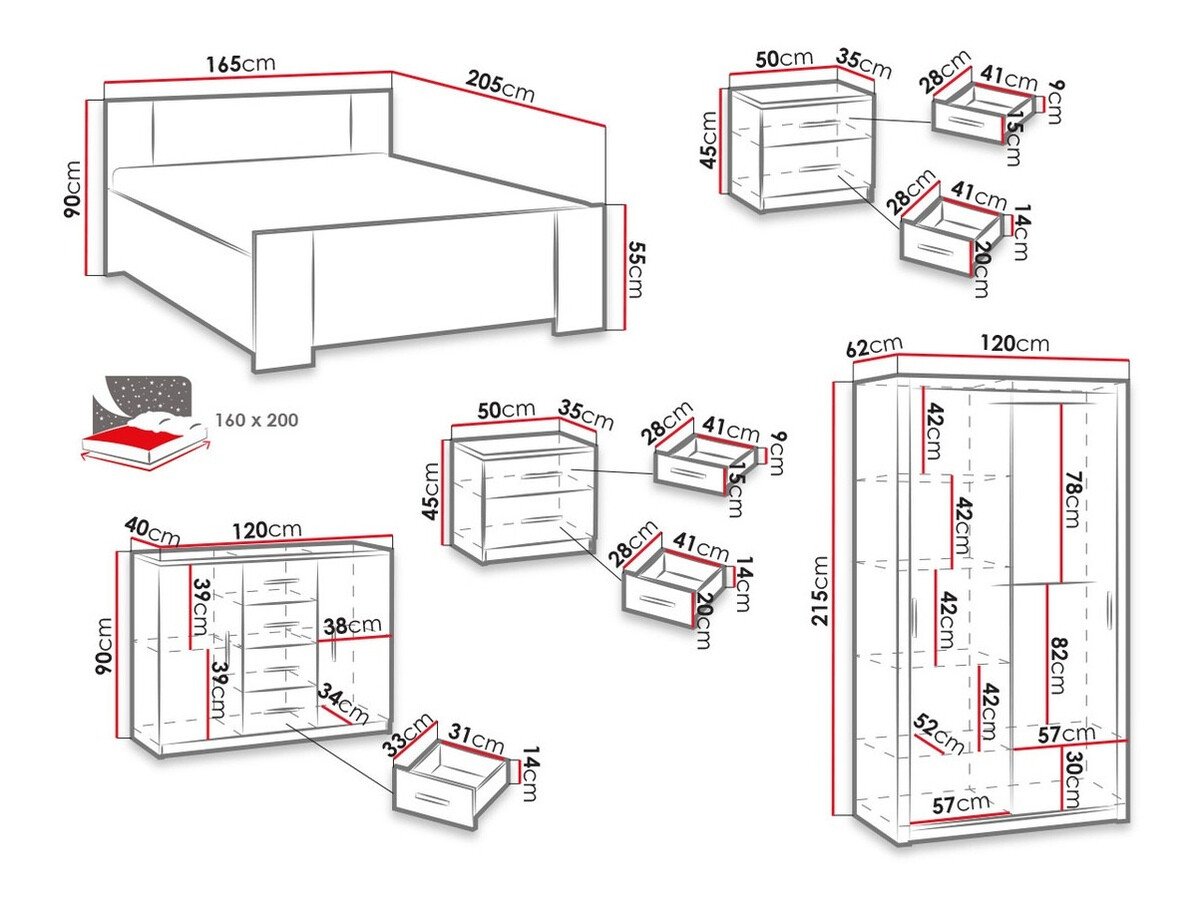 165cm
205cm
90cm
55cm
160 x 200

50cm
35cm
45cm
28cm
41cm
9cm
15cm
28cm
41cm
14cm
20cm

50cm
35cm
45cm
28cm
41cm
9cm
15cm
28cm
41cm
14cm
20cm

40cm
120cm
90cm
39cm
39cm
38cm
34cm
33cm
31cm
14cm

62cm
120cm
215cm
42cm
42cm
42cm
42cm
78cm
82cm
52cm
57cm
30cm
57cm