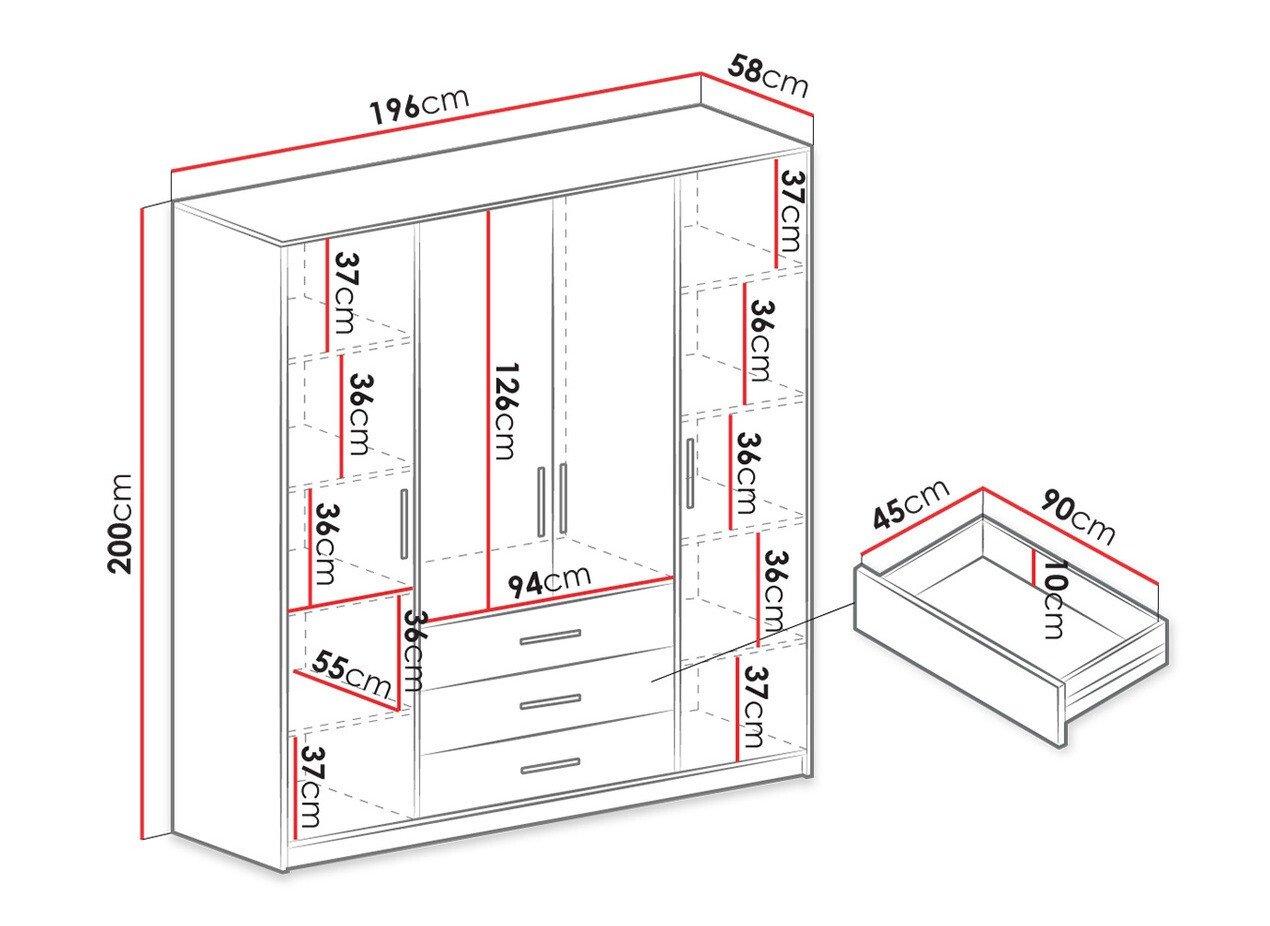 196cm
58cm
200cm
37cm
36cm
36cm
36cm
55cm
37cm
126cm
94cm
37cm
36cm
36cm
36cm
37cm
45cm
90cm
10cm