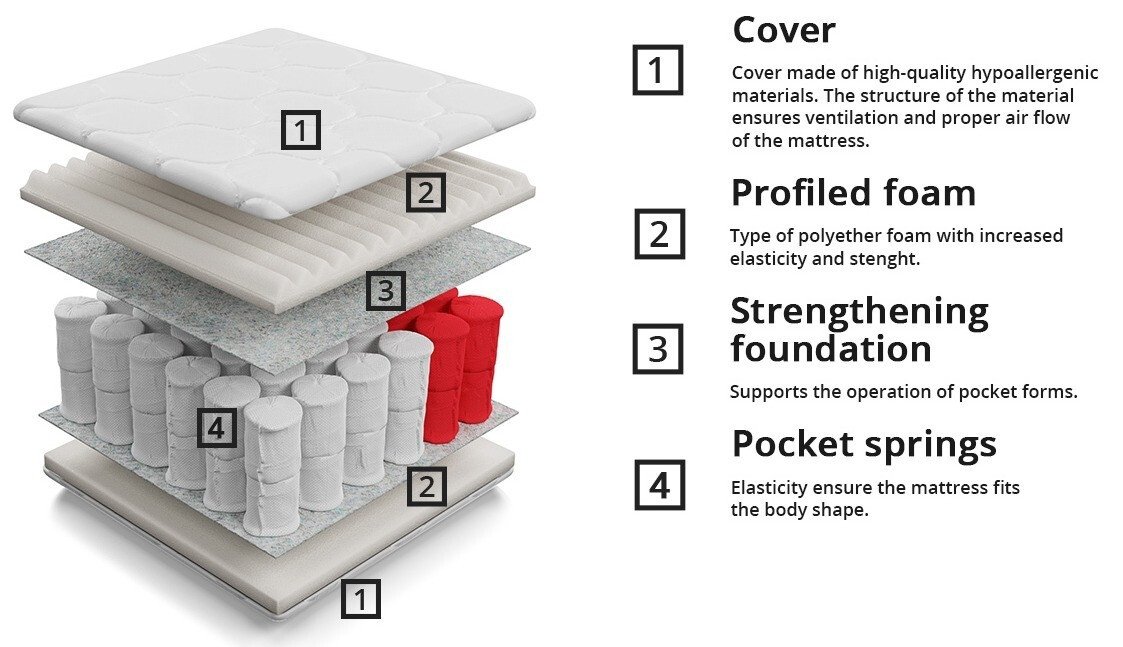 1

2

3

4

2

1

1 Cover

Cover made of high-quality hypoallergenic materials. The structure of the material ensures ventilation and proper air flow of the mattress.

2 Profiled foam

Type of polyether foam with increased elasticity and stenght.

3 Strengthening foundation

Supports the operation of pocket forms.

4 Pocket springs

Elasticity ensure the mattress fits the body shape.